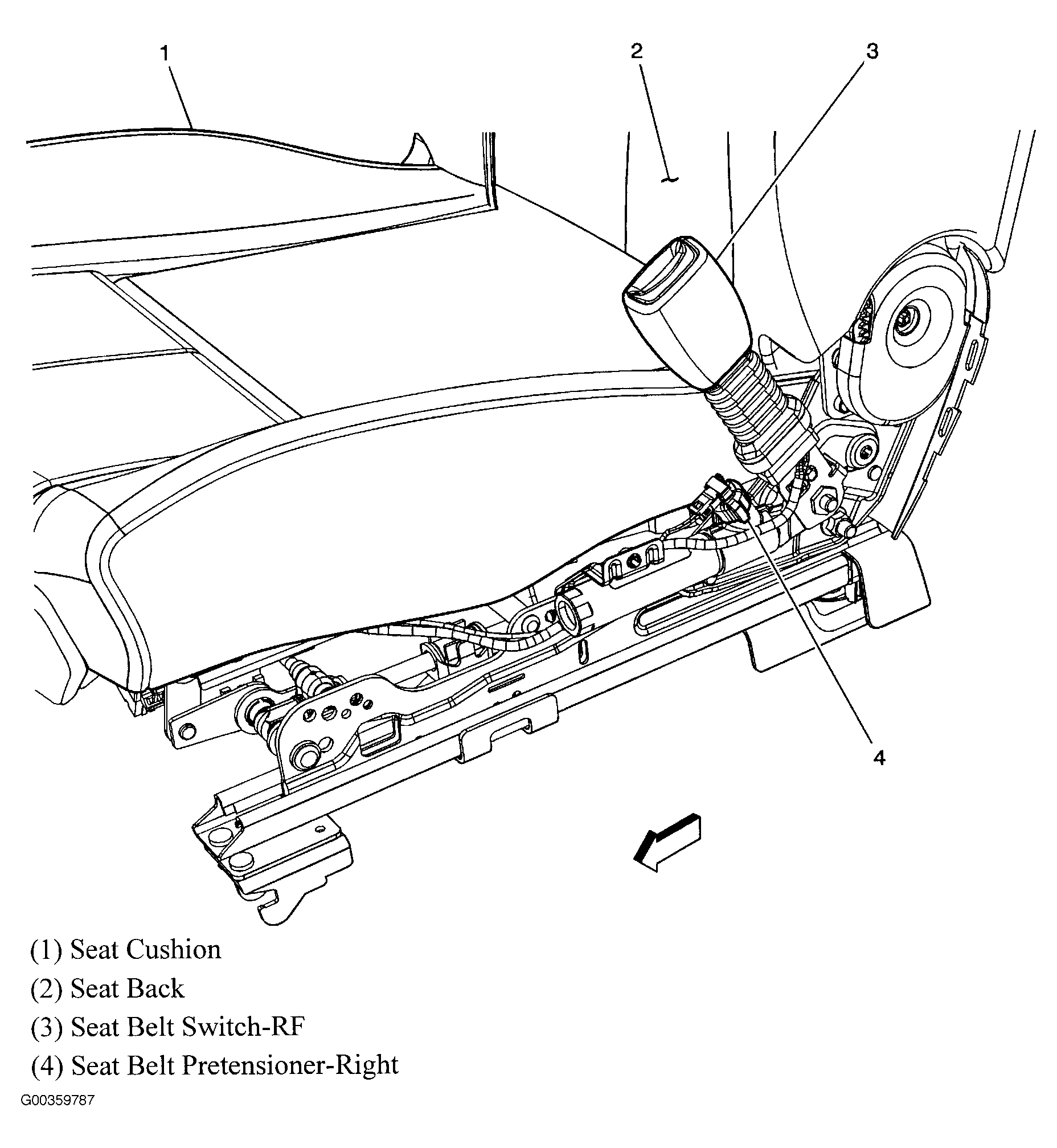 1
2
3
4

(1) Seat Cushion
(2) Seat Back
(3) Seat Belt Switch-RF
(4) Seat Belt Pretensioner-Right

G00359787