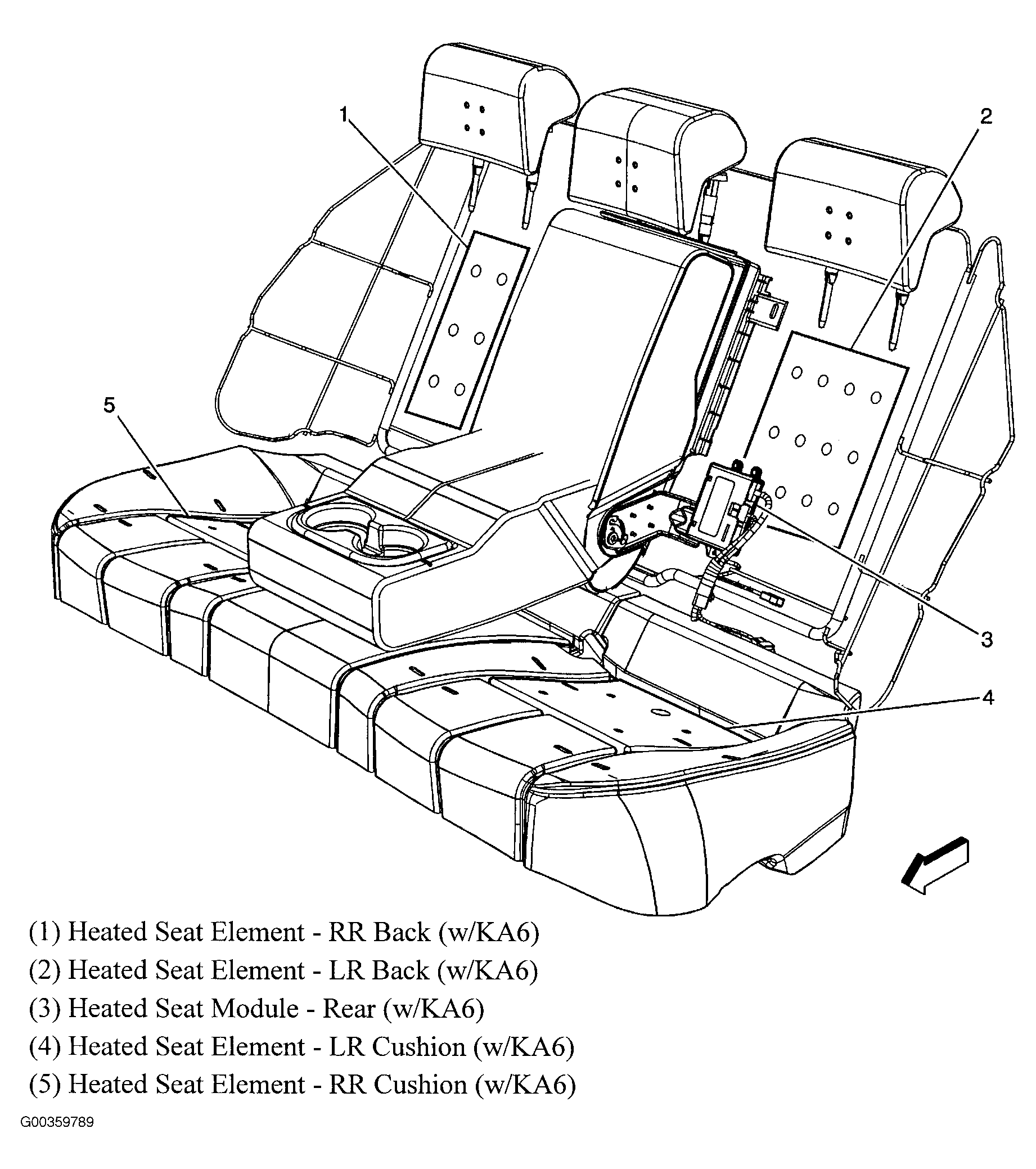 1
2
5
3
4

(1) Heated Seat Element - RR Back (w/KA6)
(2) Heated Seat Element - LR Back (w/KA6)
(3) Heated Seat Module - Rear (w/KA6)
(4) Heated Seat Element - LR Cushion (w/KA6)
(5) Heated Seat Element - RR Cushion (w/KA6)

G00359789