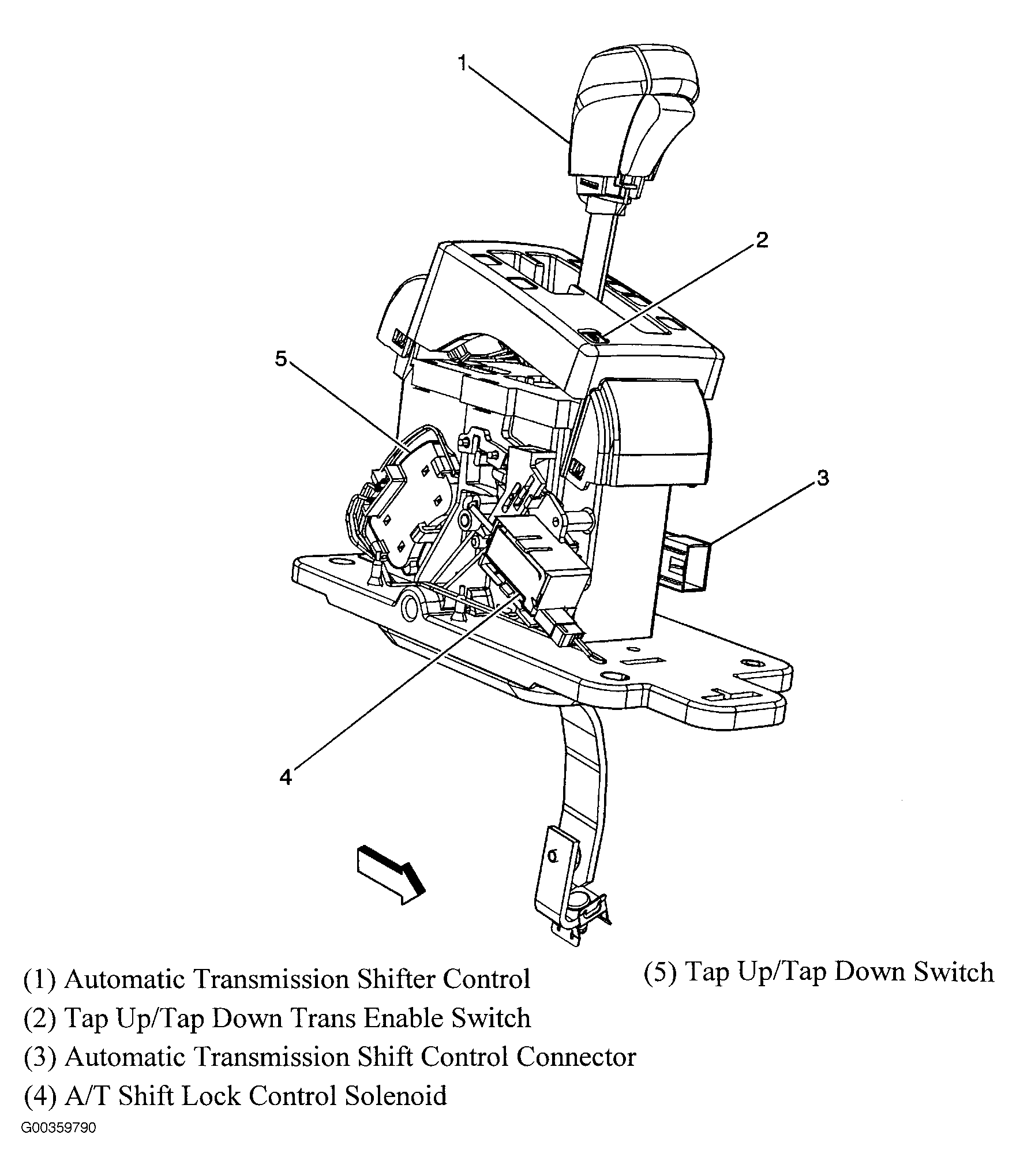 1

2

5

3

4

(1) Automatic Transmission Shifter Control

(2) Tap Up/Tap Down Trans Enable Switch

(3) Automatic Transmission Shift Control Connector

(4) A/T Shift Lock Control Solenoid

(5) Tap Up/Tap Down Switch

G00359790