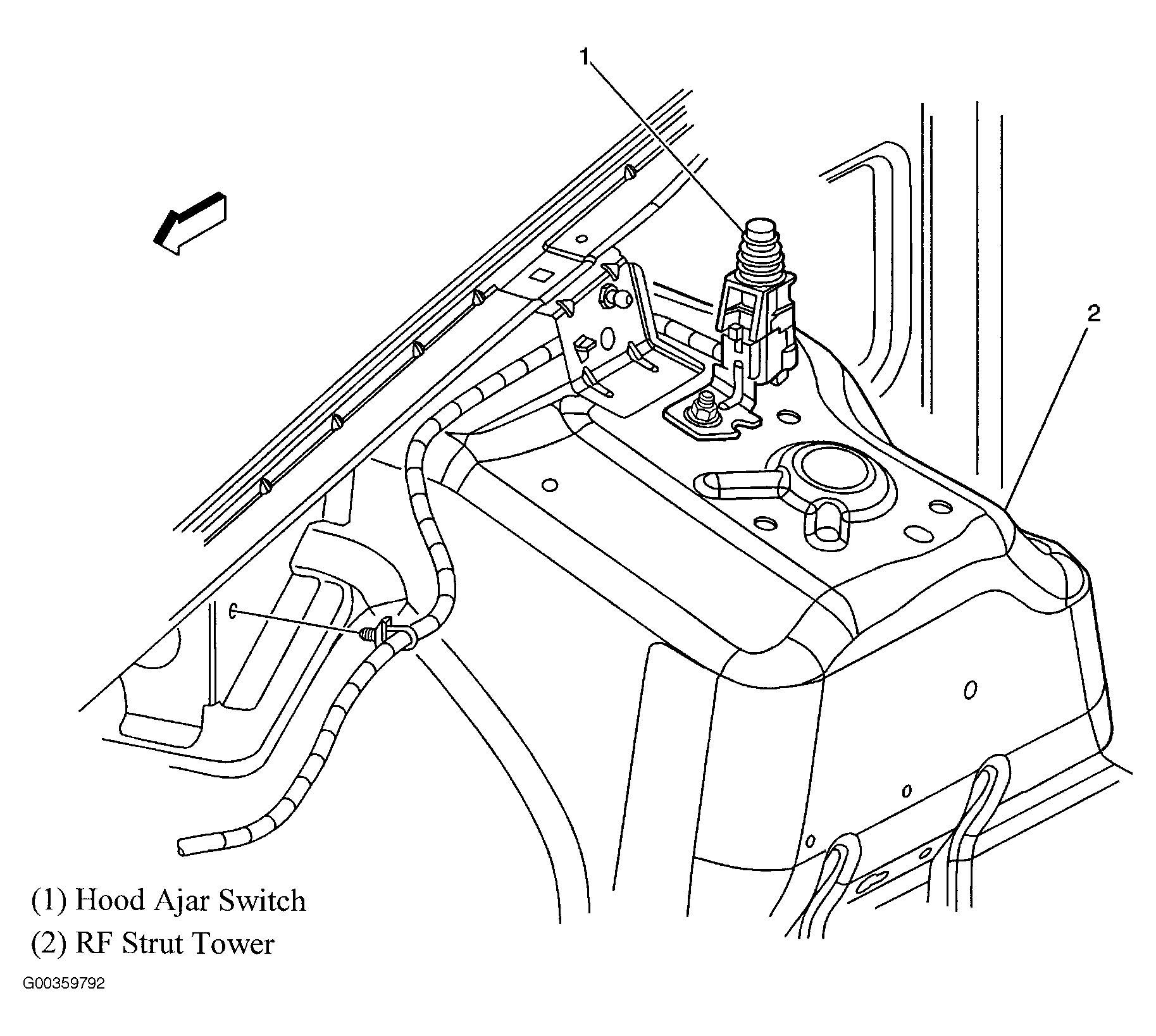 1

2

(1) Hood Ajar Switch
(2) RF Strut Tower

G00359792