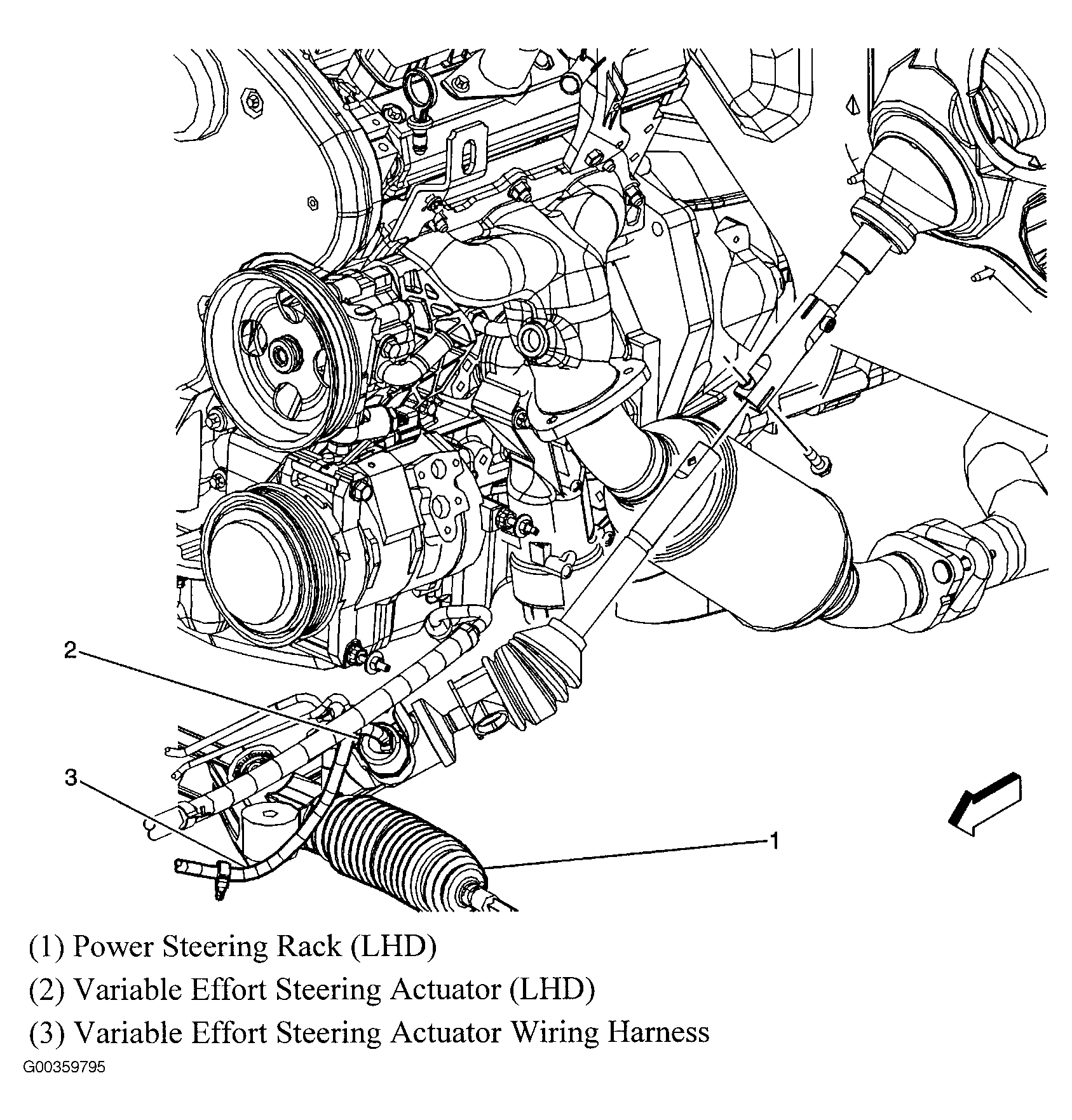 2

3

1

(1) Power Steering Rack (LHD)

(2) Variable Effort Steering Actuator (LHD)

(3) Variable Effort Steering Actuator Wiring Harness

G00359795