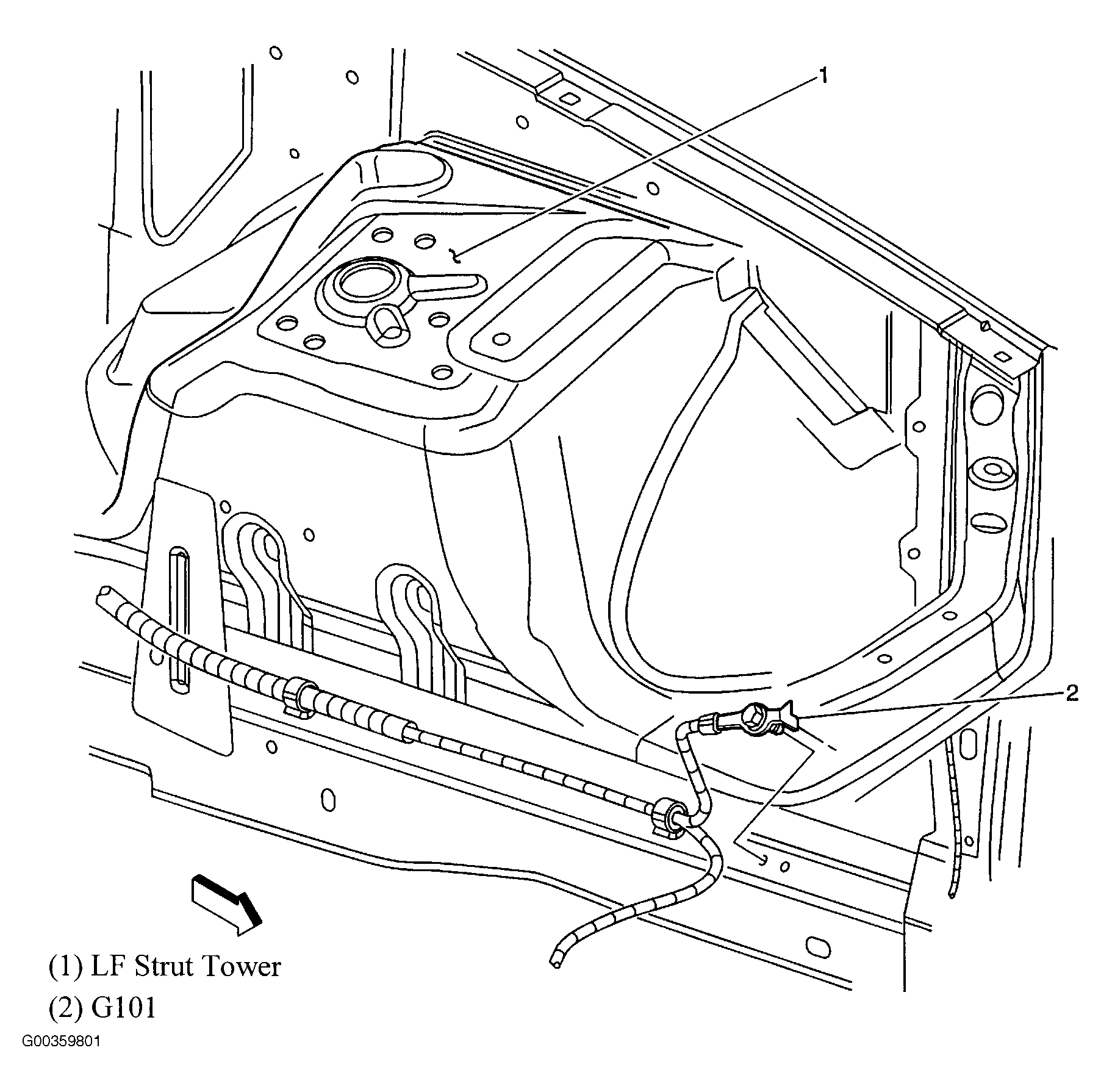 1

2

(1) LF Strut Tower

(2) G101

G00359801