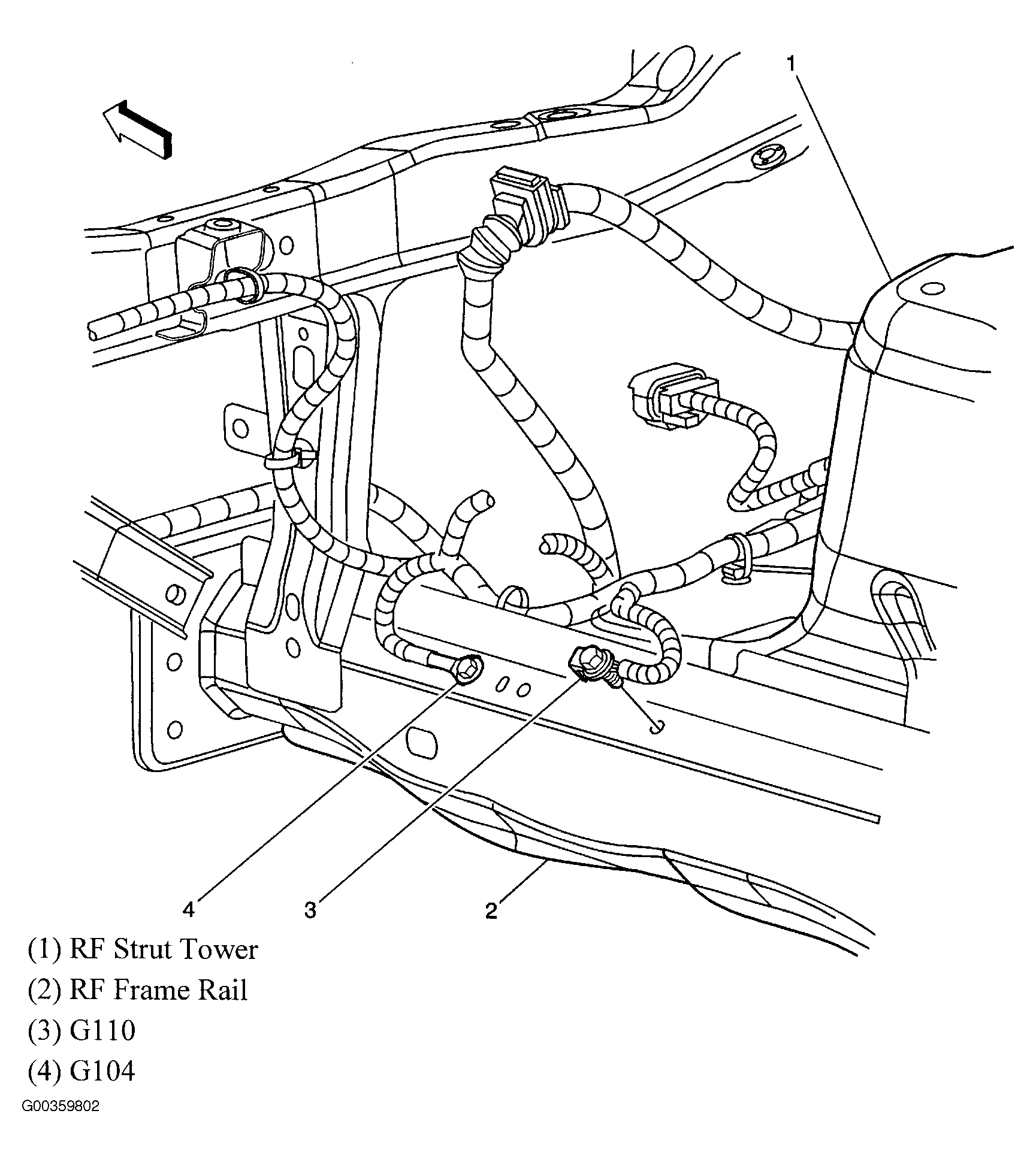 1

4 3 2

(1) RF Strut Tower
(2) RF Frame Rail
(3) G110
(4) G104

G00359802