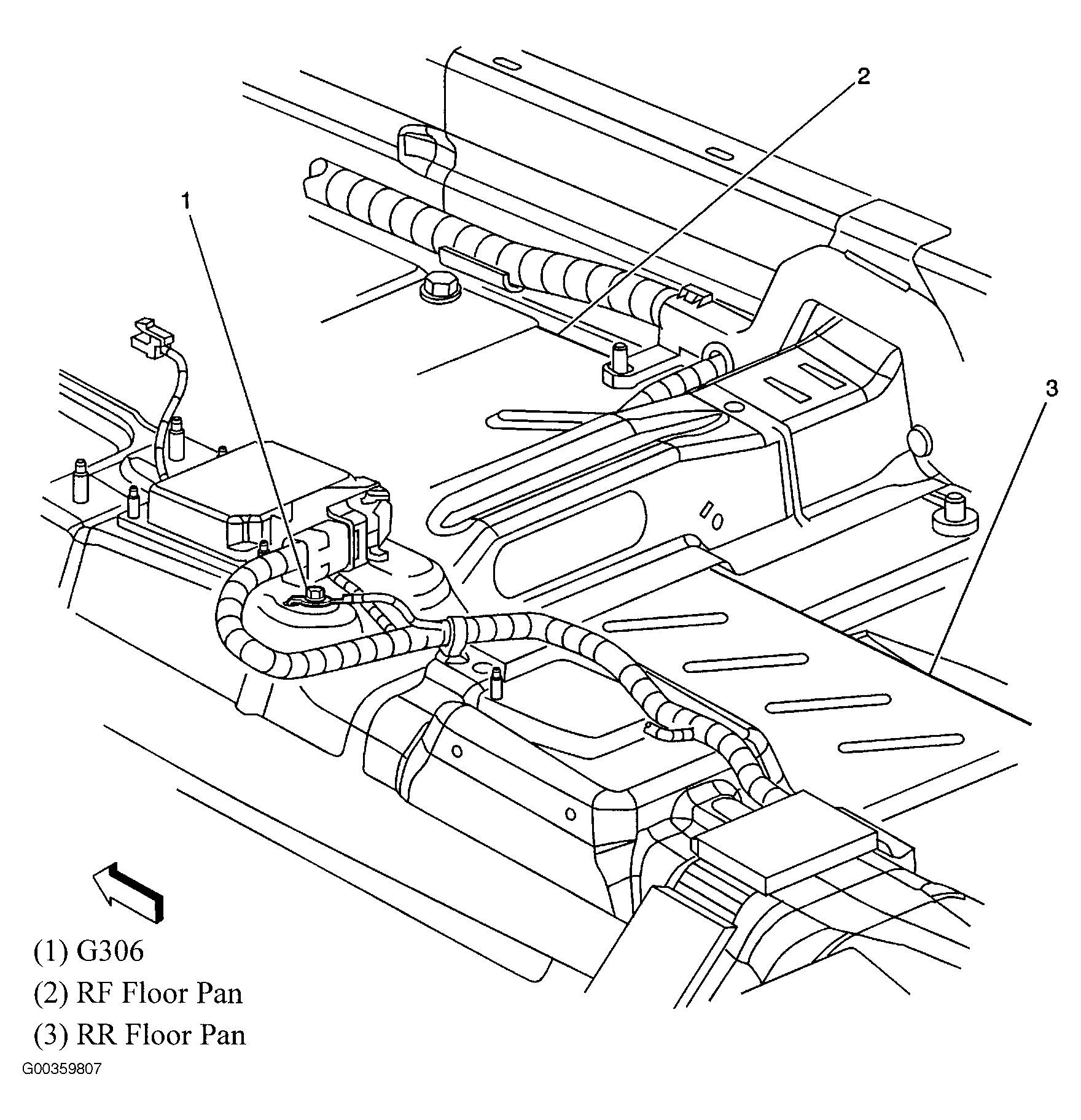 2

1

3

(1) G306
(2) RF Floor Pan
(3) RR Floor Pan

G00359807