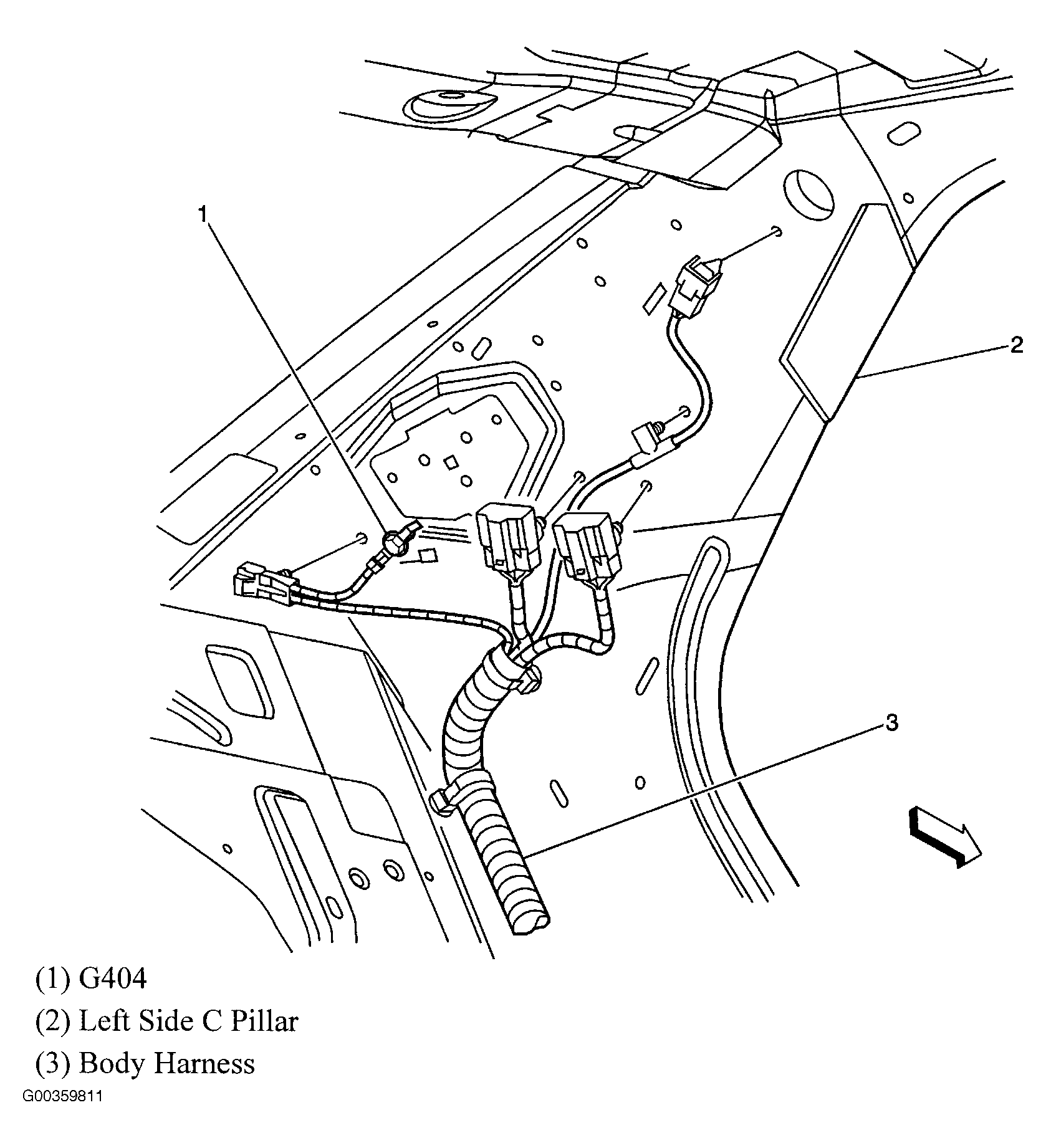 1

2

3

(1) G404

(2) Left Side C Pillar

(3) Body Harness

G00359811