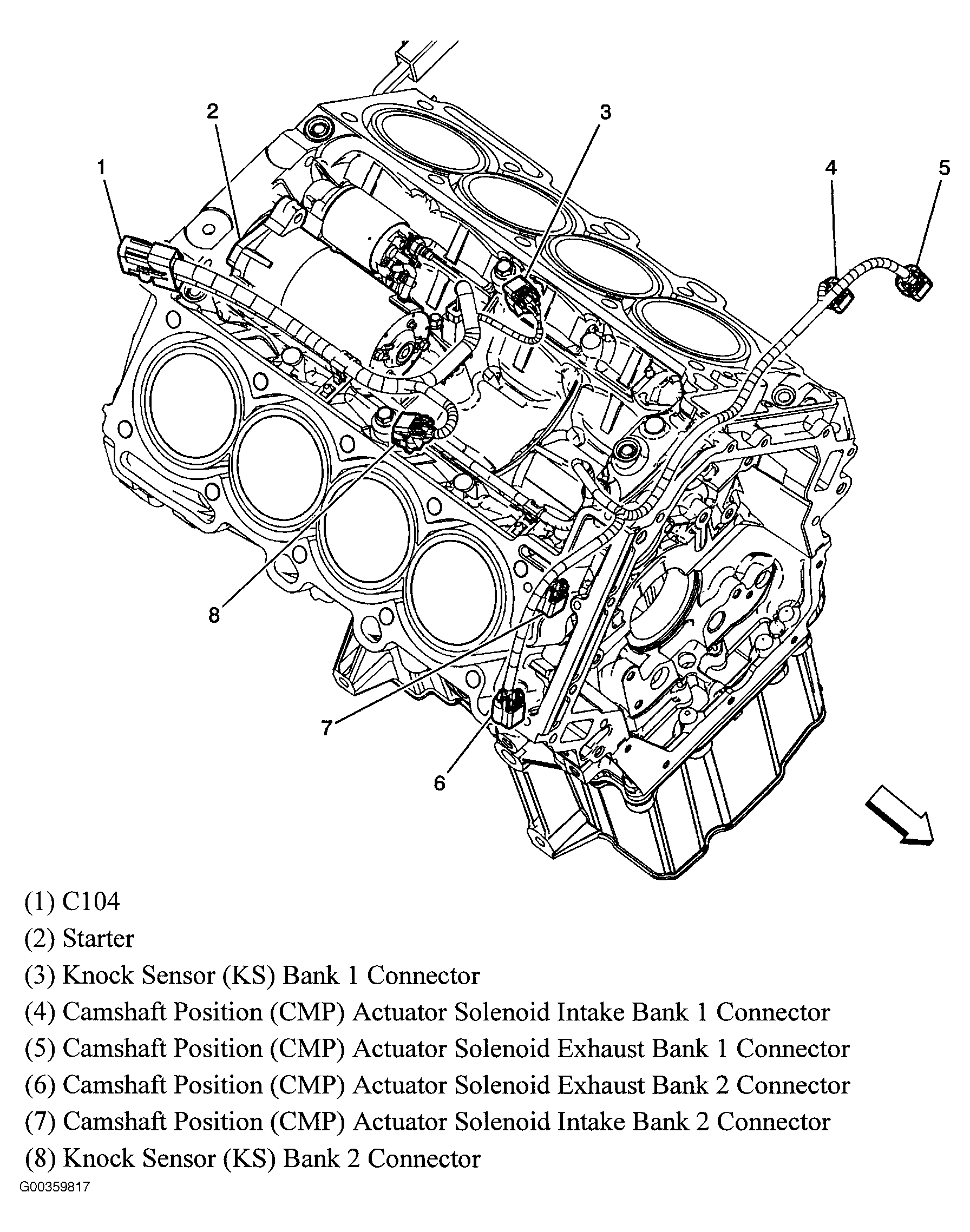 2
3
1
4
5
8
7
6

(1) C104
(2) Starter
(3) Knock Sensor (KS) Bank 1 Connector
(4) Camshaft Position (CMP) Actuator Solenoid Intake Bank 1 Connector
(5) Camshaft Position (CMP) Actuator Solenoid Exhaust Bank 1 Connector
(6) Camshaft Position (CMP) Actuator Solenoid Exhaust Bank 2 Connector
(7) Camshaft Position (CMP) Actuator Solenoid Intake Bank 2 Connector
(8) Knock Sensor (KS) Bank 2 Connector

G00359817