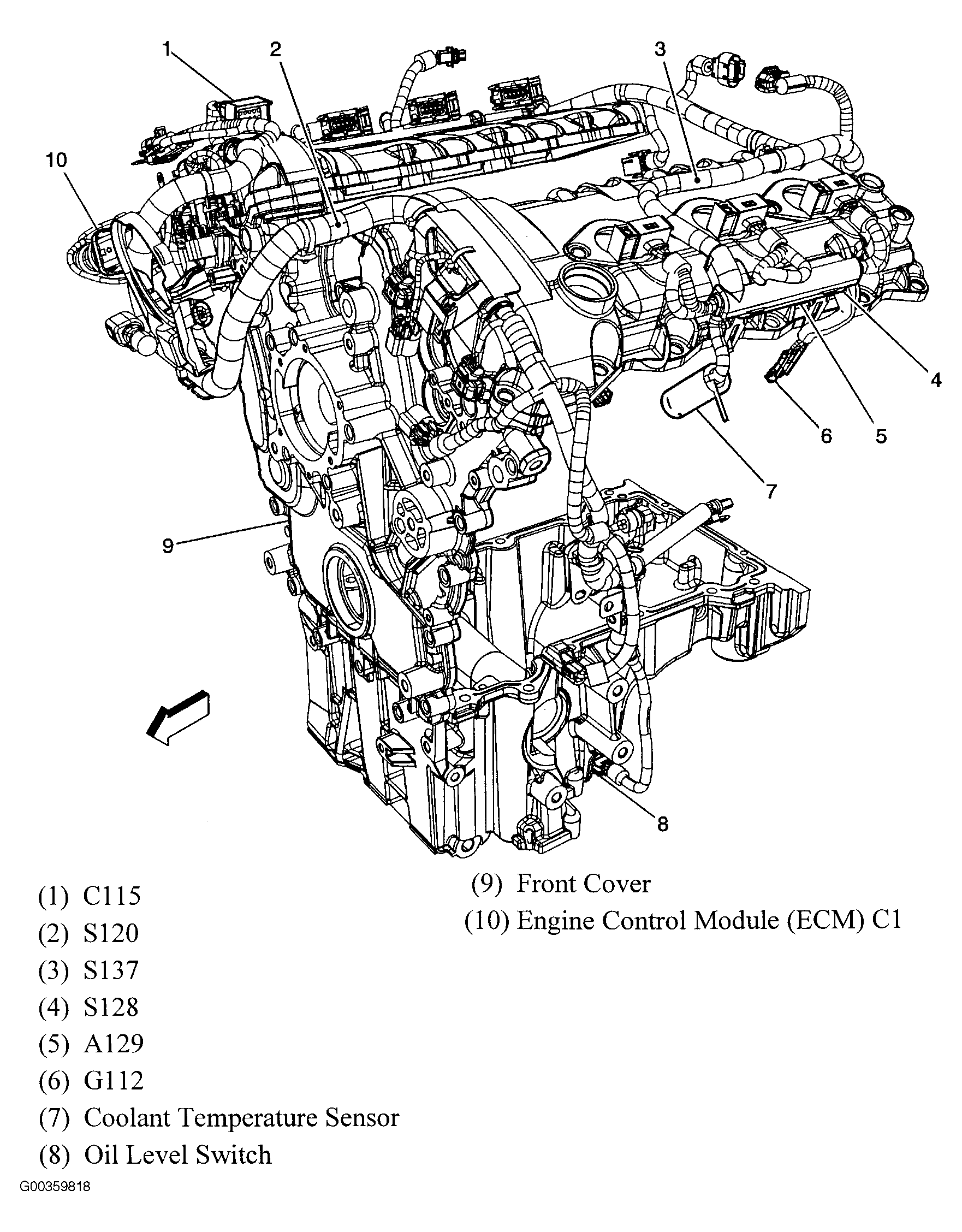 1
2
3
10
4
6
5
7
9
8

(1) C115
(2) S120
(3) S137
(4) S128
(5) A129
(6) G112
(7) Coolant Temperature Sensor
(8) Oil Level Switch

(9) Front Cover
(10) Engine Control Module (ECM) C1

G00359818