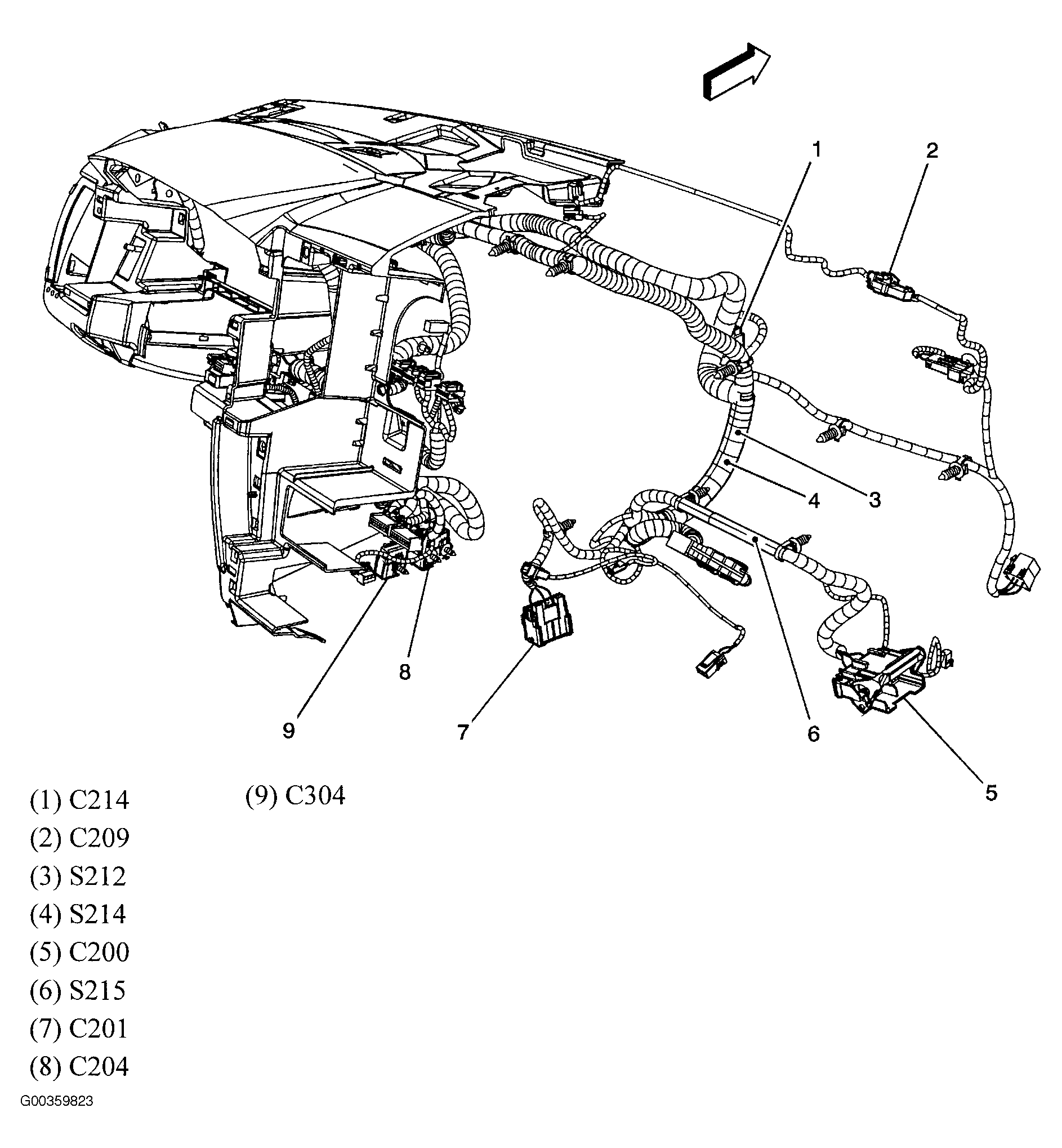 1
2
3
4
8
9
7
6
5

(1) C214
(2) C209
(3) S212
(4) S214
(5) C200
(6) S215
(7) C201
(8) C204

(9) C304

G00359823