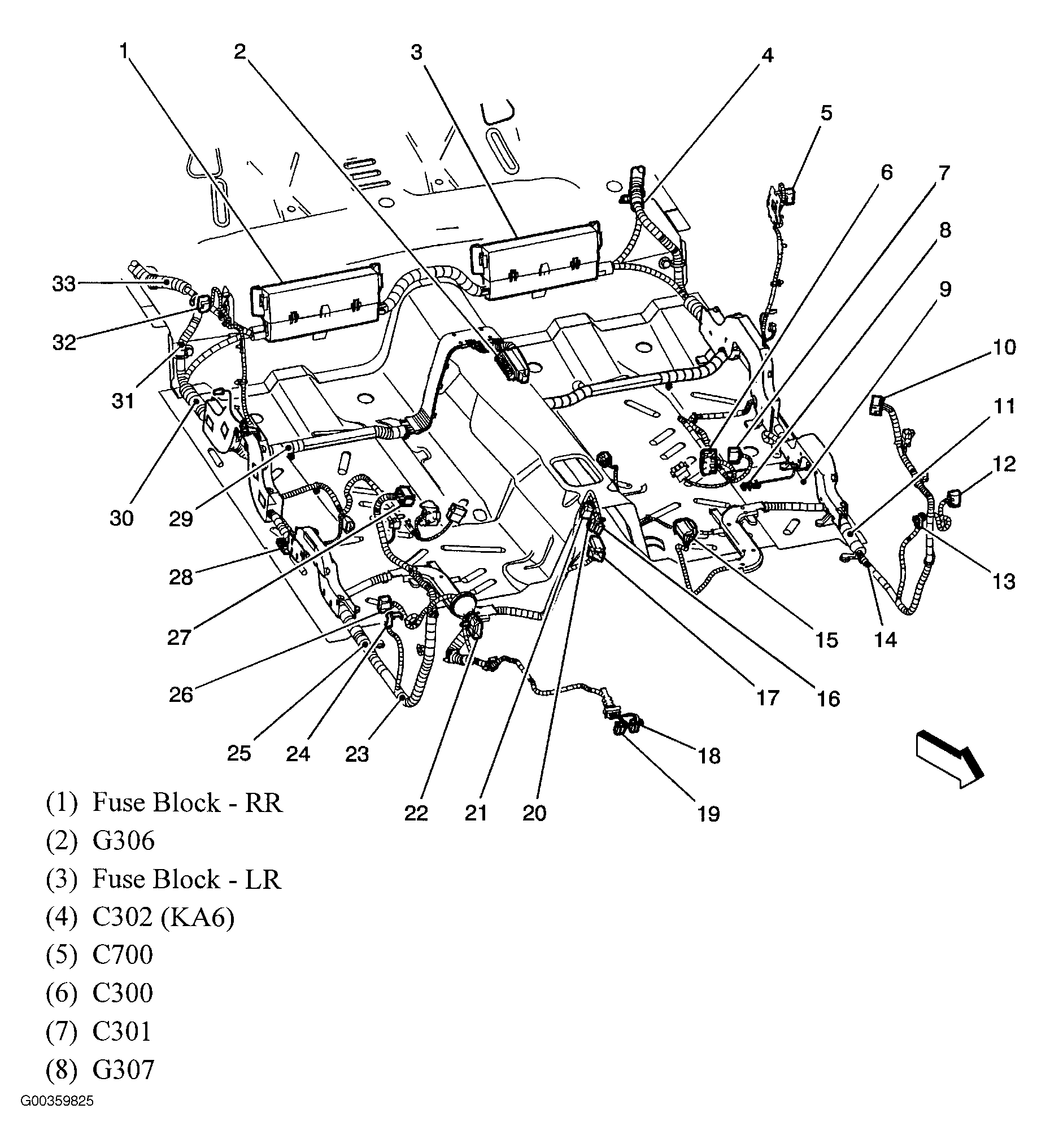 1 2 3 4 5 6 7 8 9 10 11 12 13 14 15 16 17 18 19 20 21 22 23 24 25 26 27 28 29 30 31 32 33

(1) Fuse Block - RR
(2) G306
(3) Fuse Block - LR
(4) C302 (KA6)
(5) C700
(6) C300
(7) C301
(8) G307

G00359825