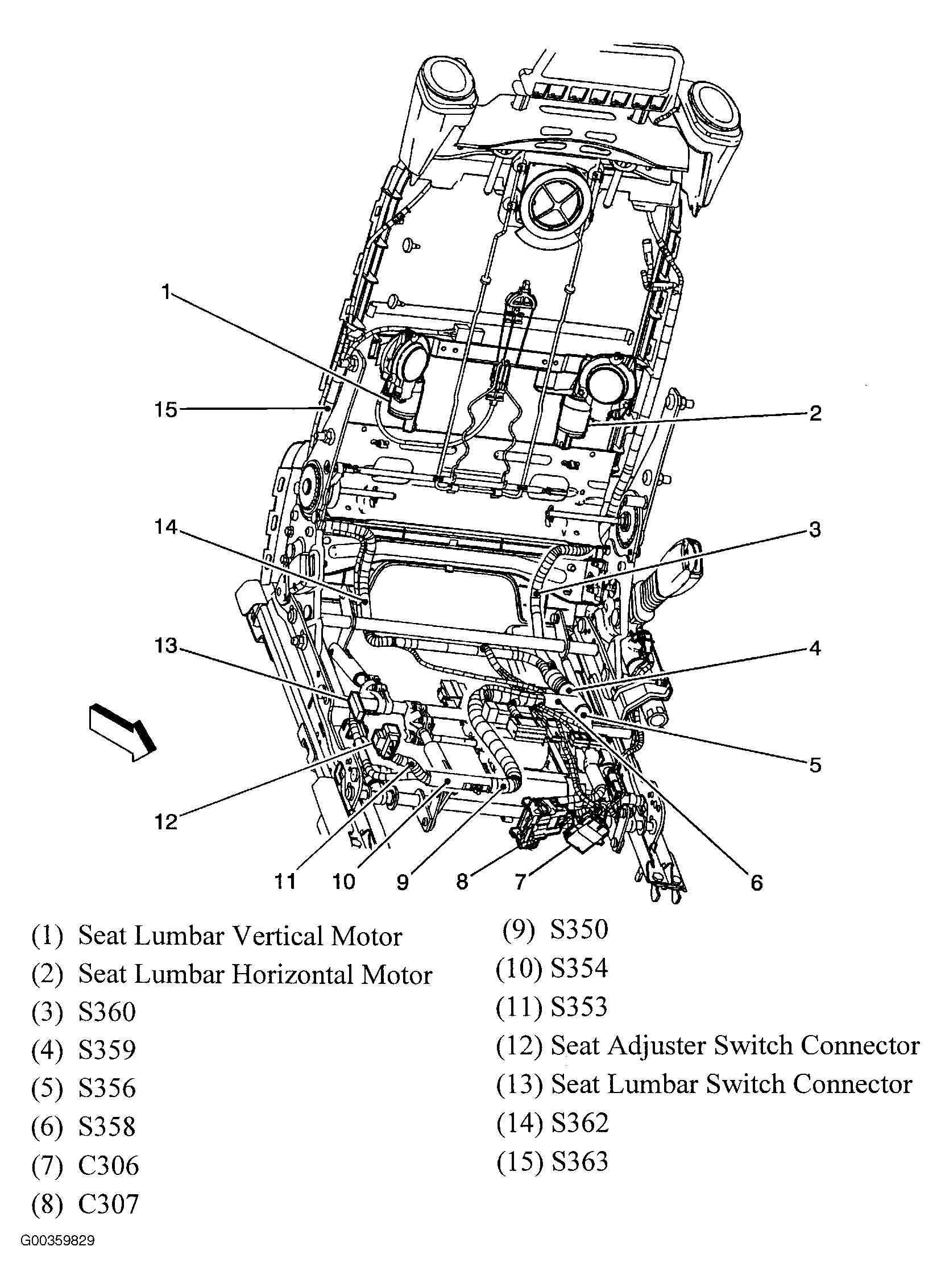 1
15
2
14
3
13
4
5
12
11
10
9
8
7
6

(1) Seat Lumbar Vertical Motor
(2) Seat Lumbar Horizontal Motor
(3) S360
(4) S359
(5) S356
(6) S358
(7) C306
(8) C307

(9) S350
(10) S354
(11) S353
(12) Seat Adjuster Switch Connector
(13) Seat Lumbar Switch Connector
(14) S362
(15) S363

G00359829