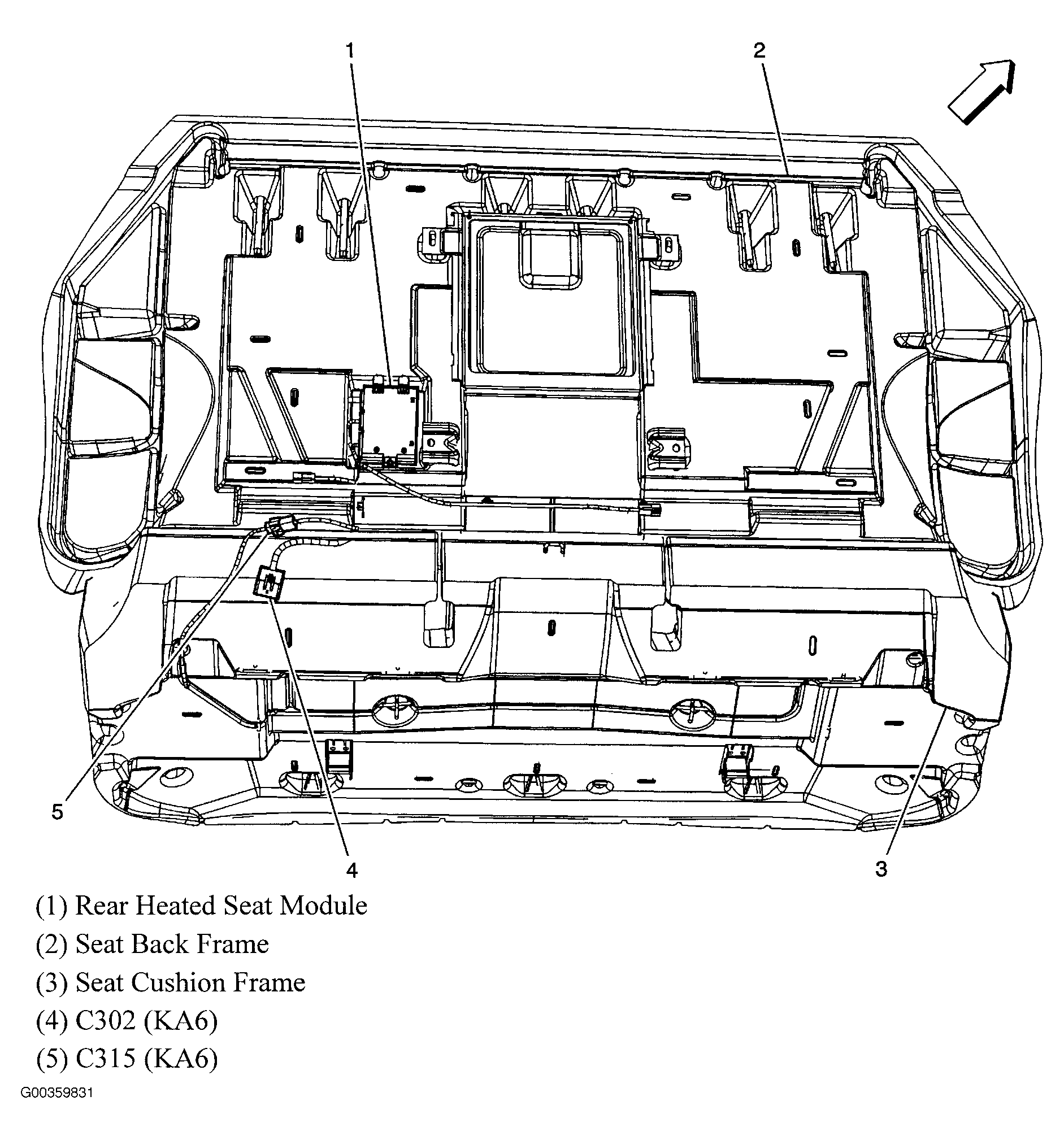 1
2
5
4
3

(1) Rear Heated Seat Module
(2) Seat Back Frame
(3) Seat Cushion Frame
(4) C302 (KA6)
(5) C315 (KA6)

G00359831