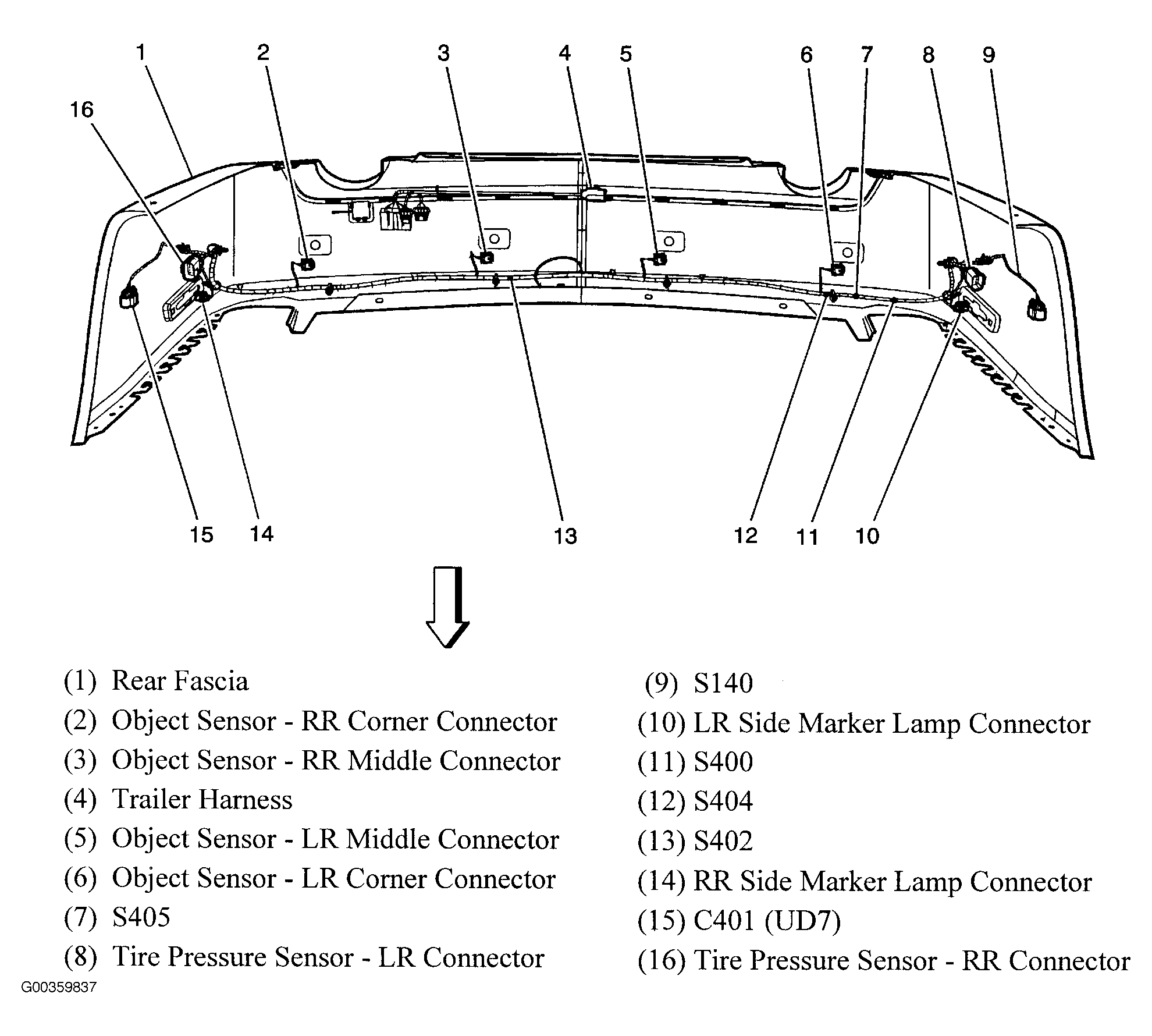 1 2 3 4 5 6 7 8 9

16

15 14 13 12 11 10

(1) Rear Fascia
(2) Object Sensor - RR Corner Connector
(3) Object Sensor - RR Middle Connector
(4) Trailer Harness
(5) Object Sensor - LR Middle Connector
(6) Object Sensor - LR Corner Connector
(7) S405
(8) Tire Pressure Sensor - LR Connector

(9) S140
(10) LR Side Marker Lamp Connector
(11) S400
(12) S404
(13) S402
(14) RR Side Marker Lamp Connector
(15) C401 (UD7)
(16) Tire Pressure Sensor - RR Connector

G00359837