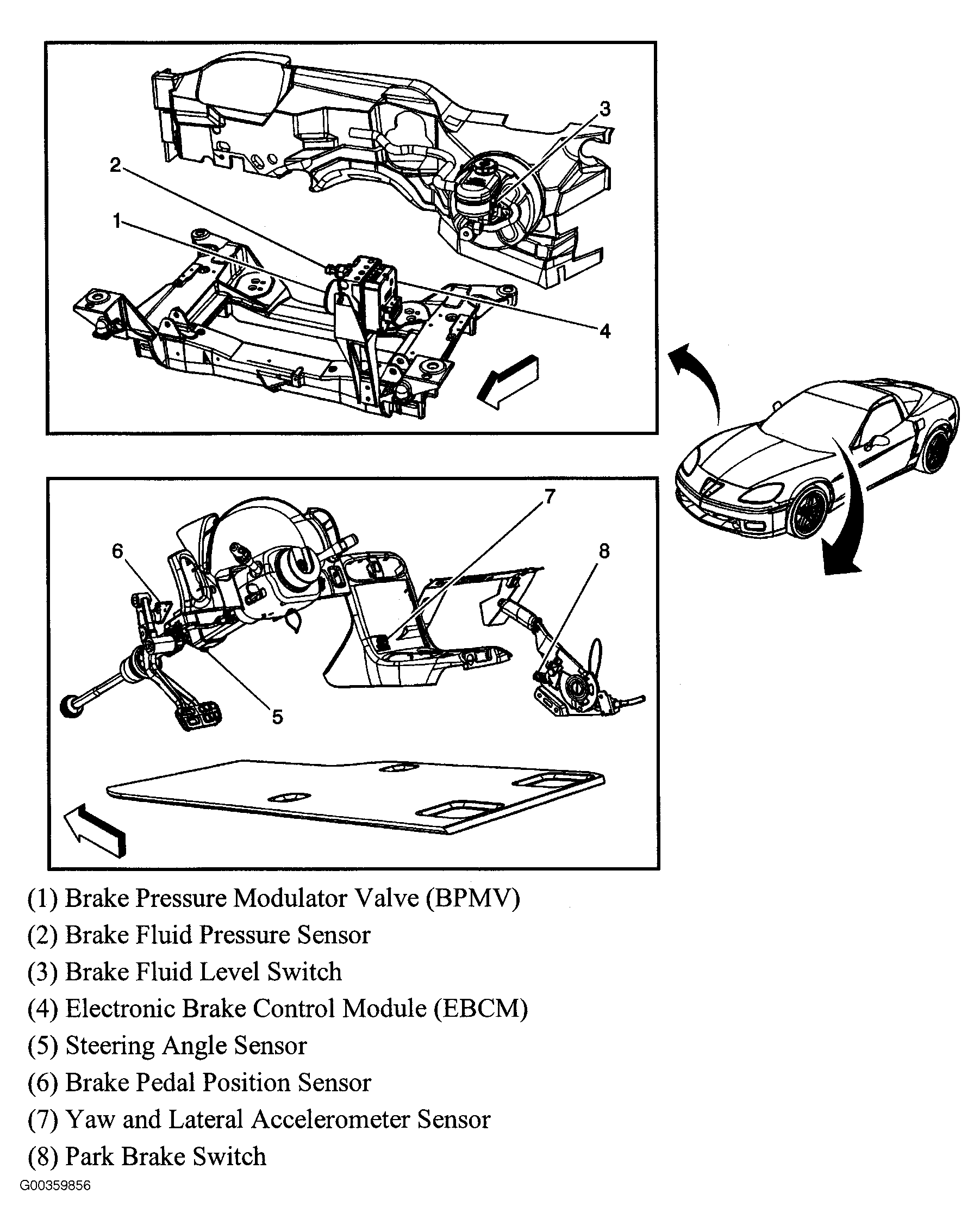 3
2
1
4
7
6
8
5

(1) Brake Pressure Modulator Valve (BPMV)
(2) Brake Fluid Pressure Sensor
(3) Brake Fluid Level Switch
(4) Electronic Brake Control Module (EBCM)
(5) Steering Angle Sensor
(6) Brake Pedal Position Sensor
(7) Yaw and Lateral Accelerometer Sensor
(8) Park Brake Switch

G00359856