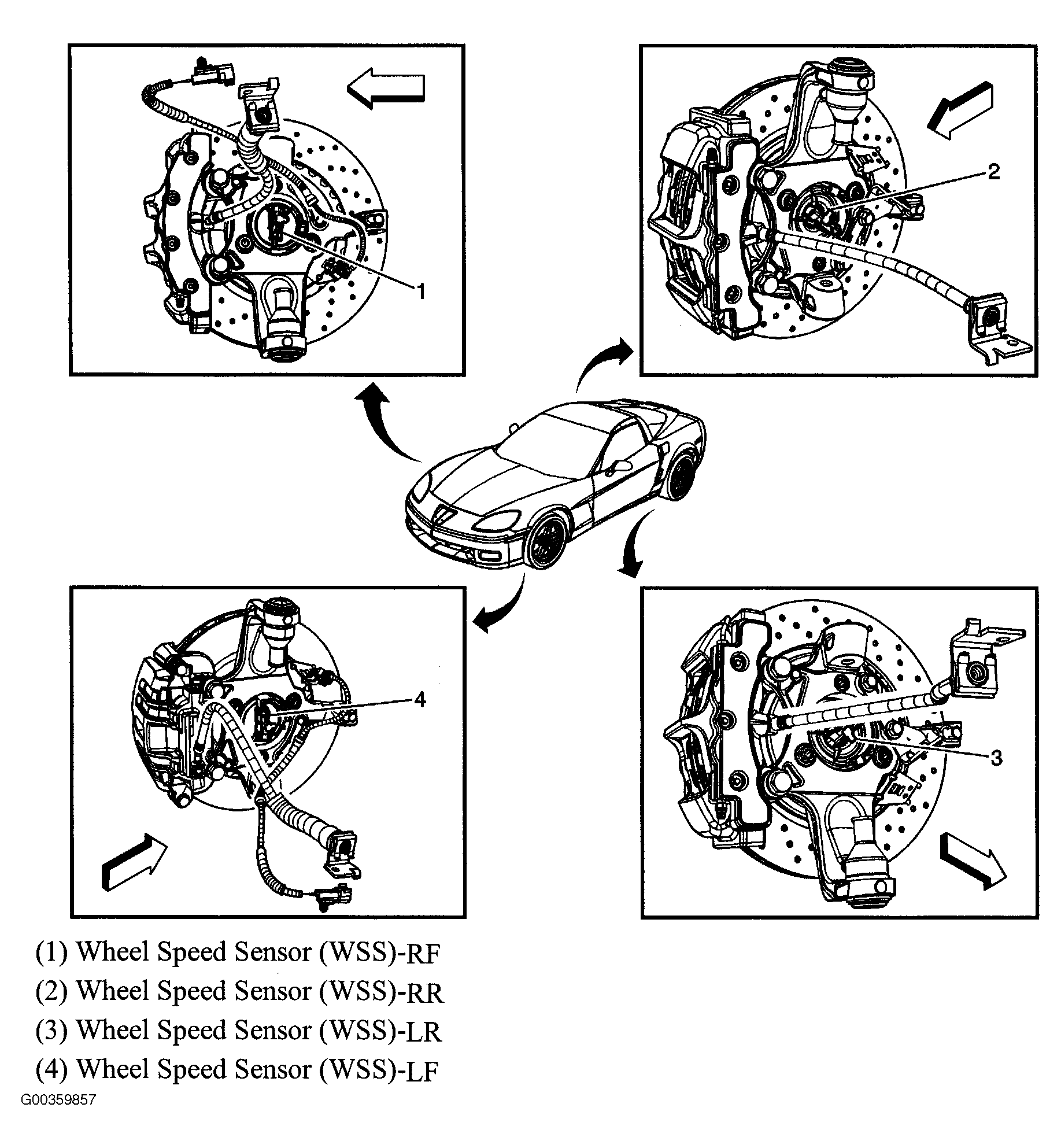 1

2

4

3

(1) Wheel Speed Sensor (WSS)-RF
(2) Wheel Speed Sensor (WSS)-RR
(3) Wheel Speed Sensor (WSS)-LR
(4) Wheel Speed Sensor (WSS)-LF

G00359857