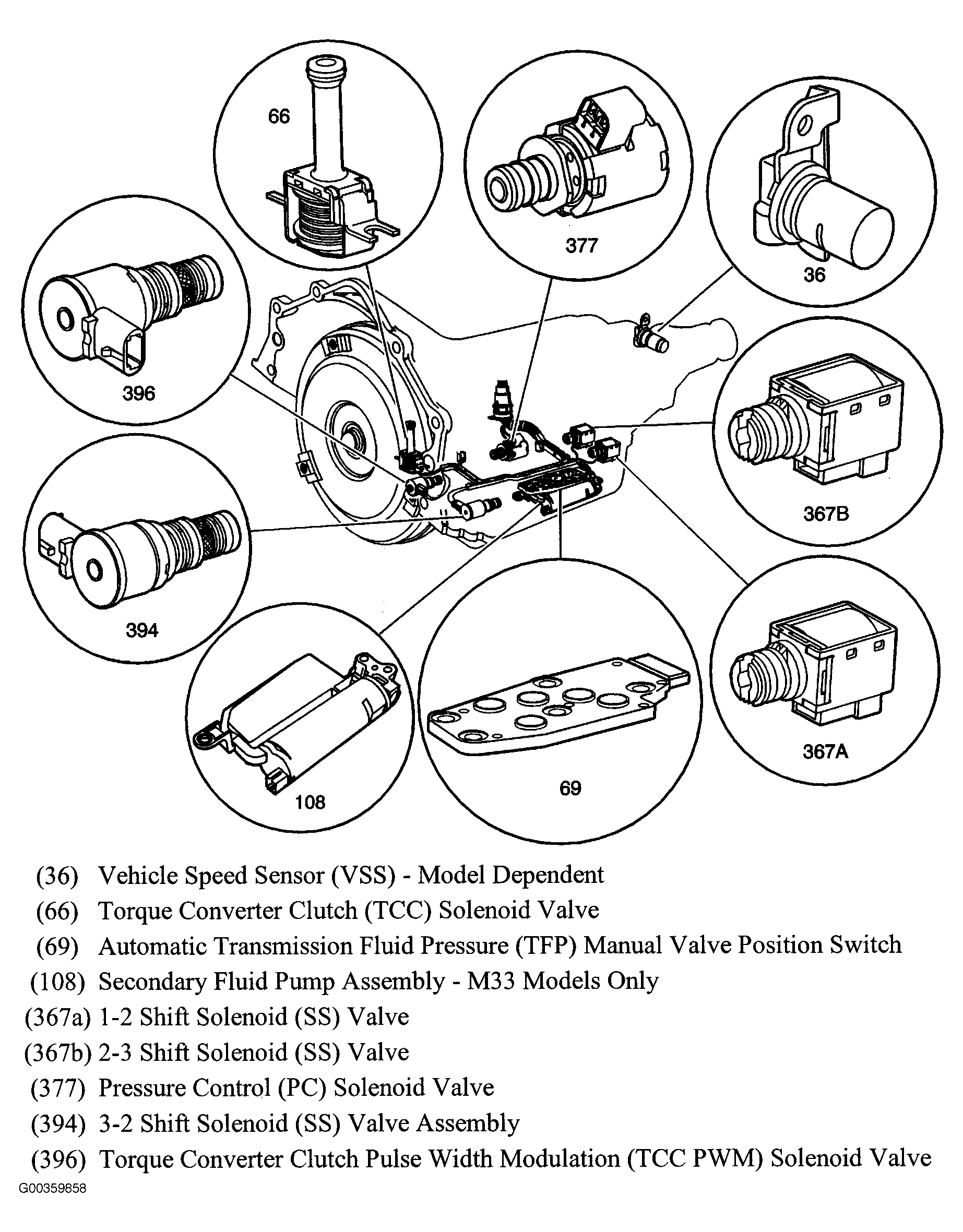 66

377

36

396

367B

394

367A

108

69

(36) Vehicle Speed Sensor (VSS) - Model Dependent
(66) Torque Converter Clutch (TCC) Solenoid Valve
(69) Automatic Transmission Fluid Pressure (TFP) Manual Valve Position Switch
(108) Secondary Fluid Pump Assembly - M33 Models Only
(367a) 1-2 Shift Solenoid (SS) Valve
(367b) 2-3 Shift Solenoid (SS) Valve
(377) Pressure Control (PC) Solenoid Valve
(394) 3-2 Shift Solenoid (SS) Valve Assembly
(396) Torque Converter Clutch Pulse Width Modulation (TCC PWM) Solenoid Valve

G00359858