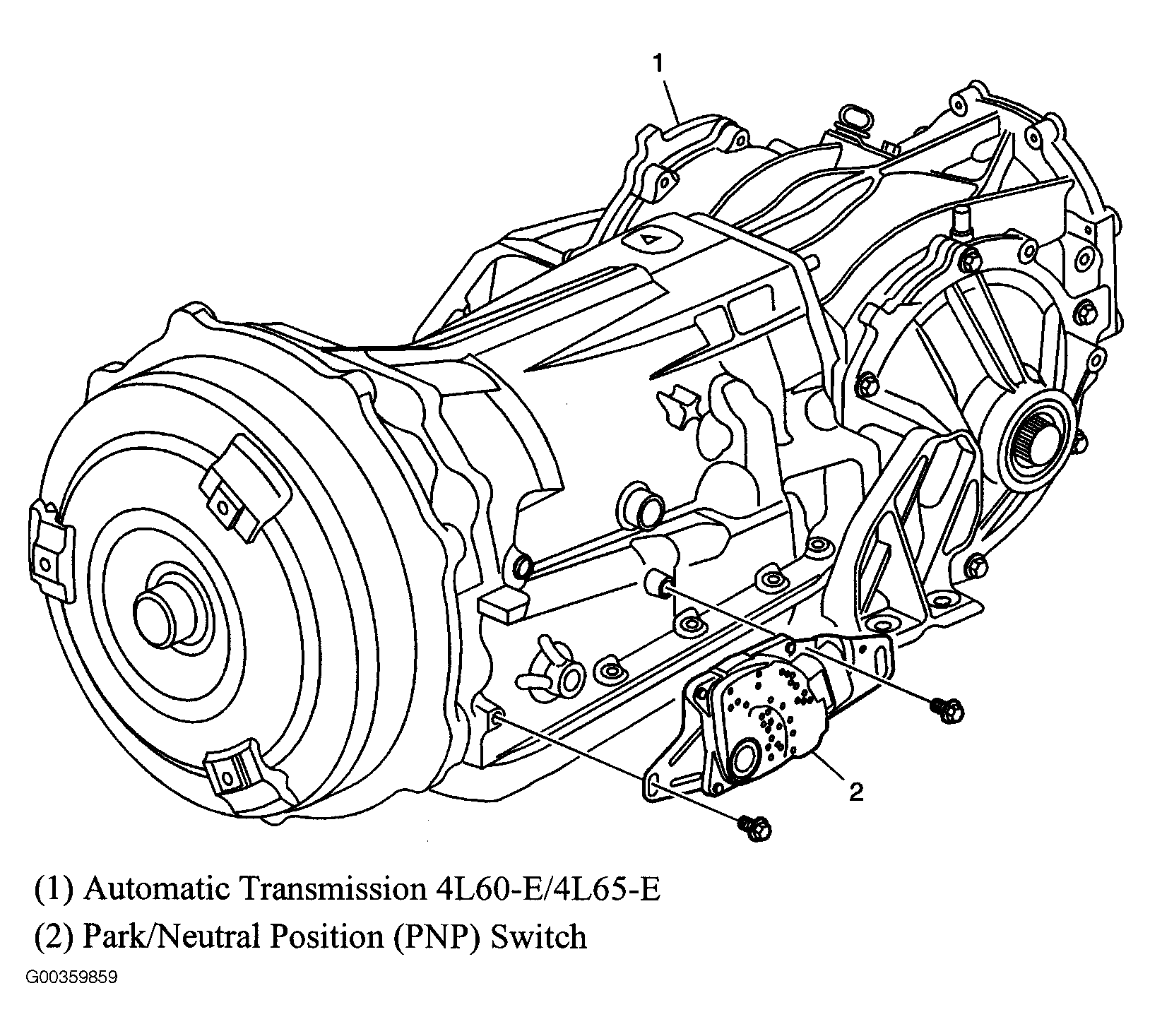 1

2

(1) Automatic Transmission 4L60-E/4L65-E
(2) Park/Neutral Position (PNP) Switch

G00359859