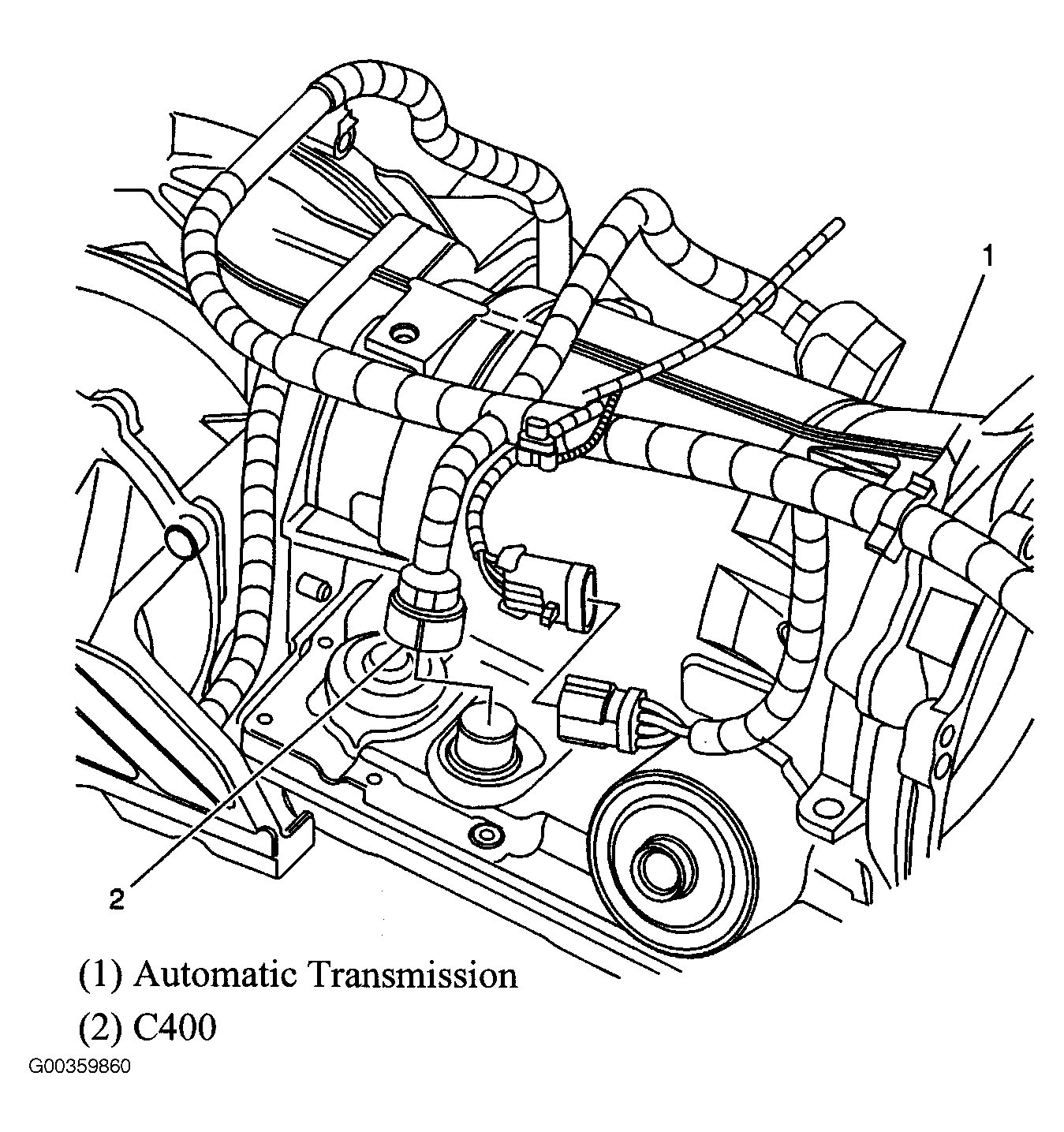 1

2

(1) Automatic Transmission

(2) C400

G00359860