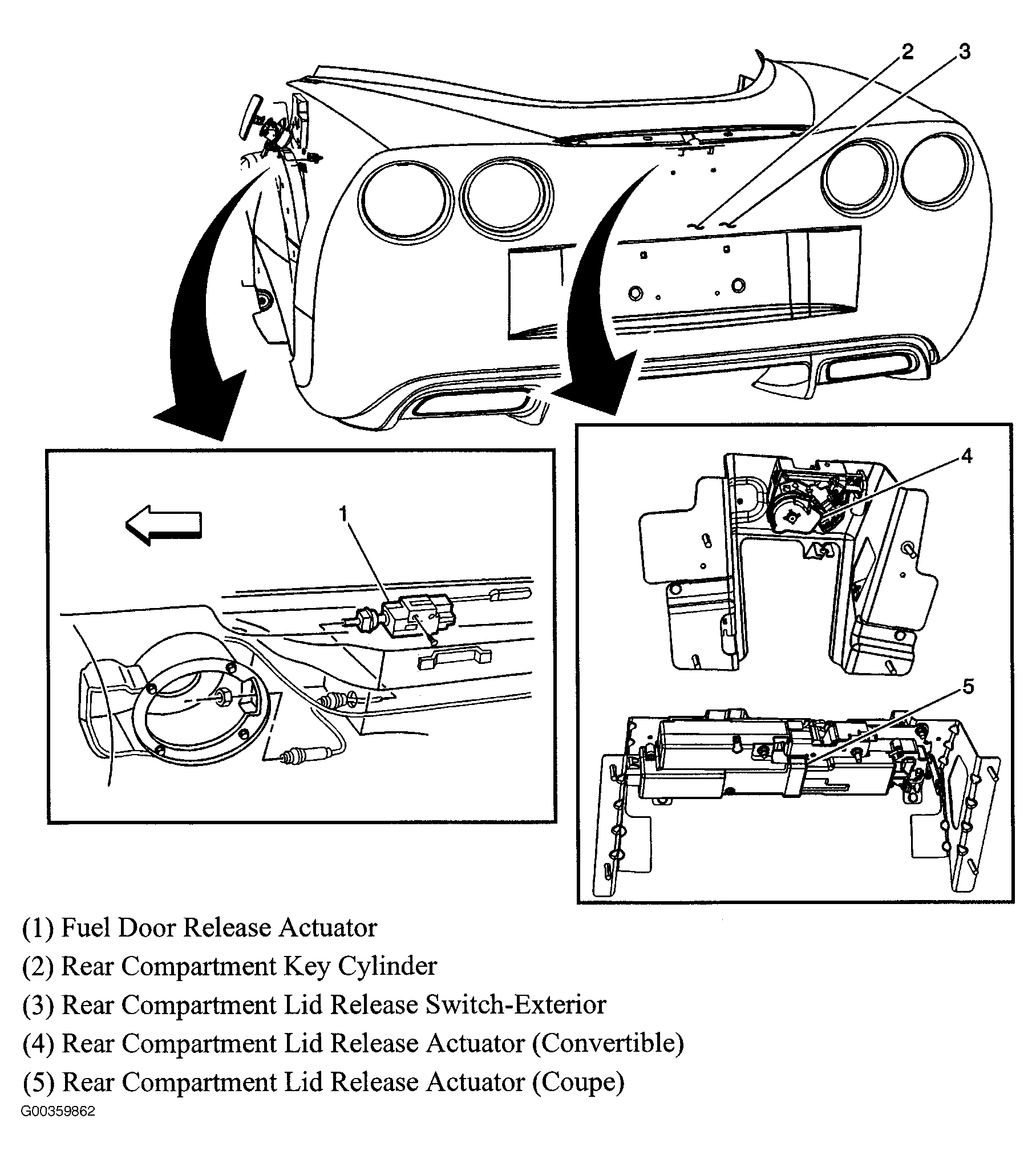 2
3
1
4
5

(1) Fuel Door Release Actuator

(2) Rear Compartment Key Cylinder

(3) Rear Compartment Lid Release Switch-Exterior

(4) Rear Compartment Lid Release Actuator (Convertible)

(5) Rear Compartment Lid Release Actuator (Coupe)

G00359862