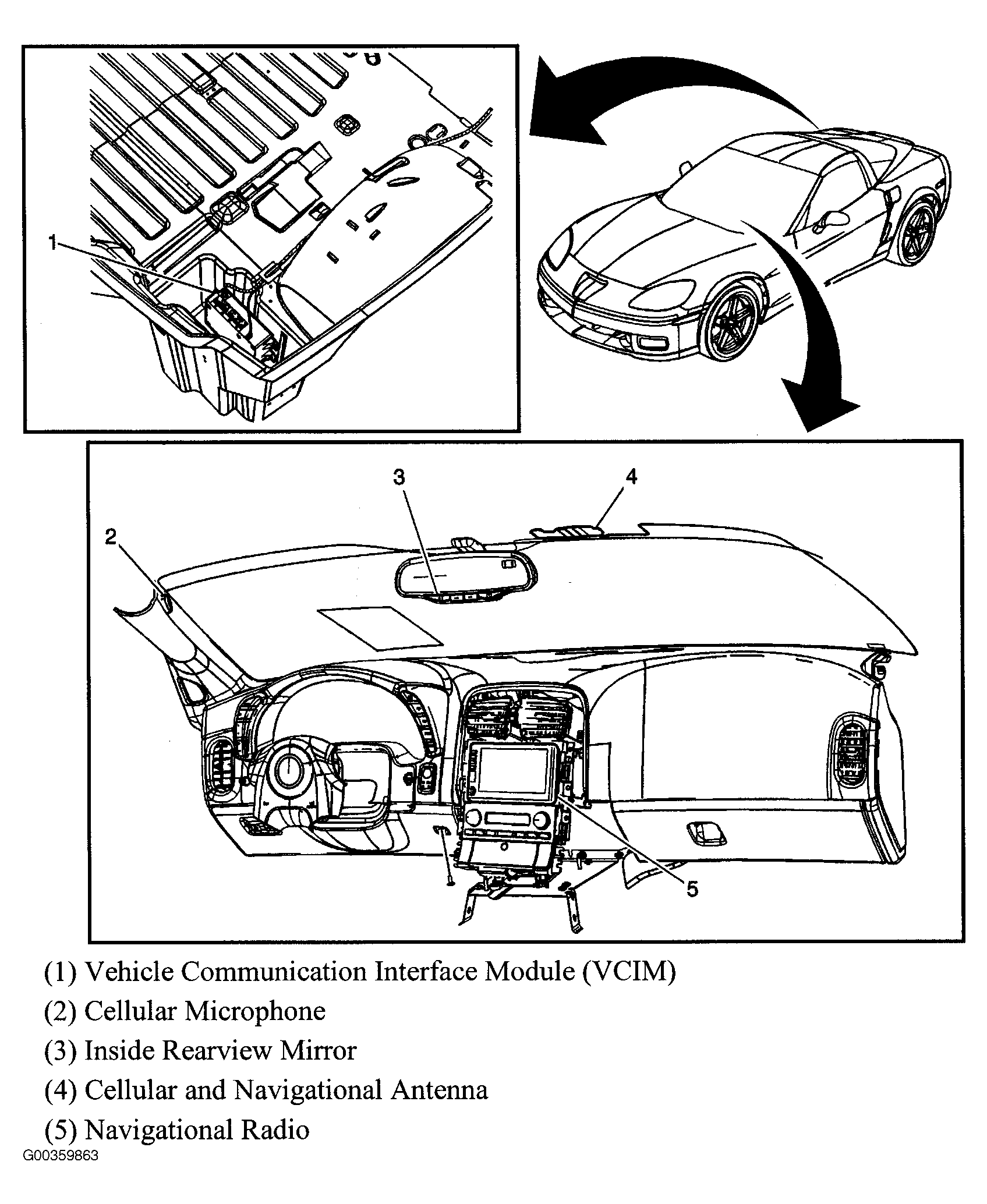 1

3

4

2

5

(1) Vehicle Communication Interface Module (VCIM)

(2) Cellular Microphone

(3) Inside Rearview Mirror

(4) Cellular and Navigational Antenna

(5) Navigational Radio

G00359863