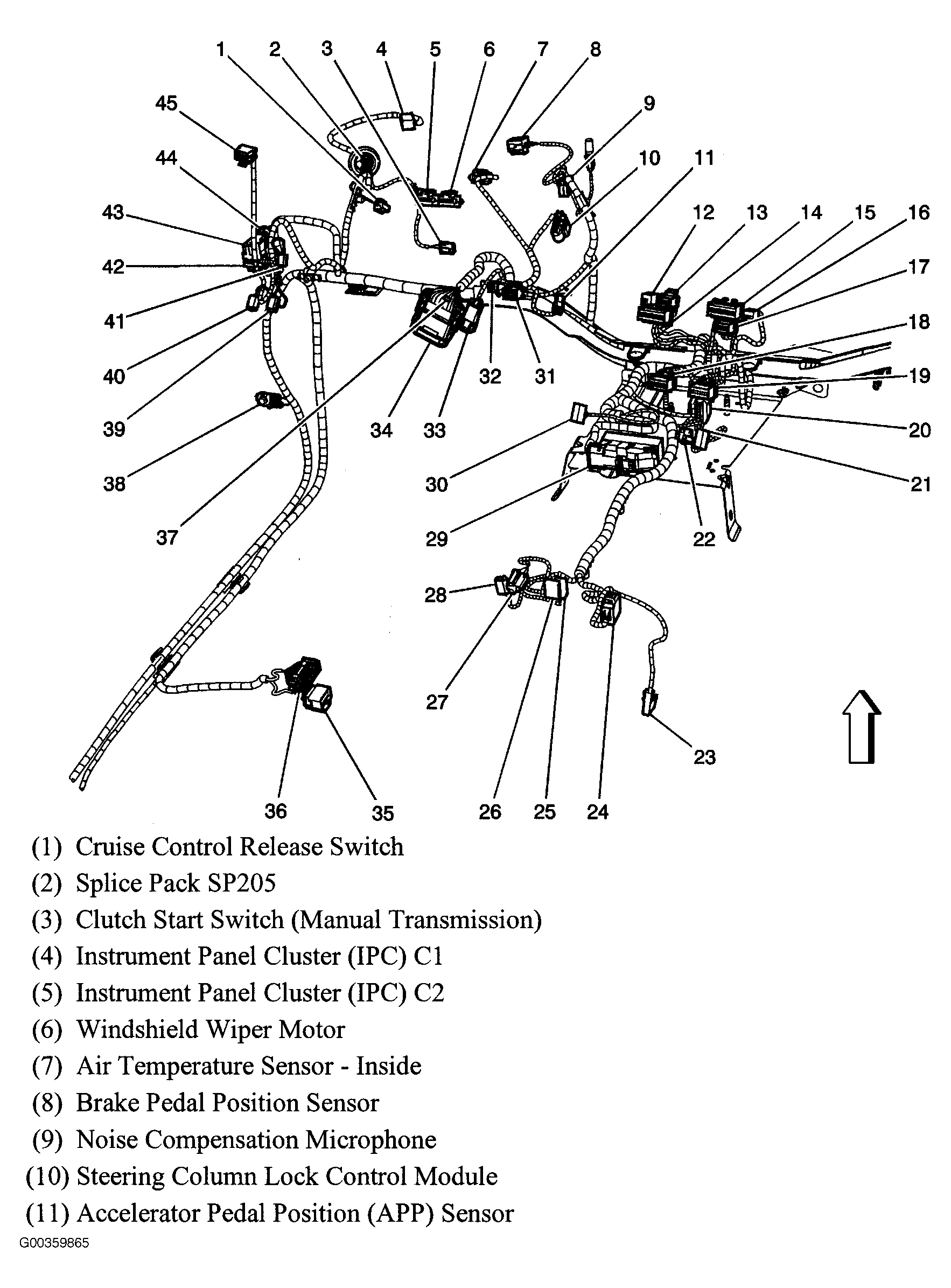 1 2 3 4 5 6 7 8

45

9

44

10 11

43

12 13 14 15 16

42

17

41

18

40

32 31

19

39

34 33

20

38

30

21

37

29

22

28

27

23

36 35

26 25 24

(1) Cruise Control Release Switch

(2) Splice Pack SP205

(3) Clutch Start Switch (Manual Transmission)

(4) Instrument Panel Cluster (IPC) C1

(5) Instrument Panel Cluster (IPC) C2

(6) Windshield Wiper Motor

(7) Air Temperature Sensor - Inside

(8) Brake Pedal Position Sensor

(9) Noise Compensation Microphone

(10) Steering Column Lock Control Module

(11) Accelerator Pedal Position (APP) Sensor

G00359865