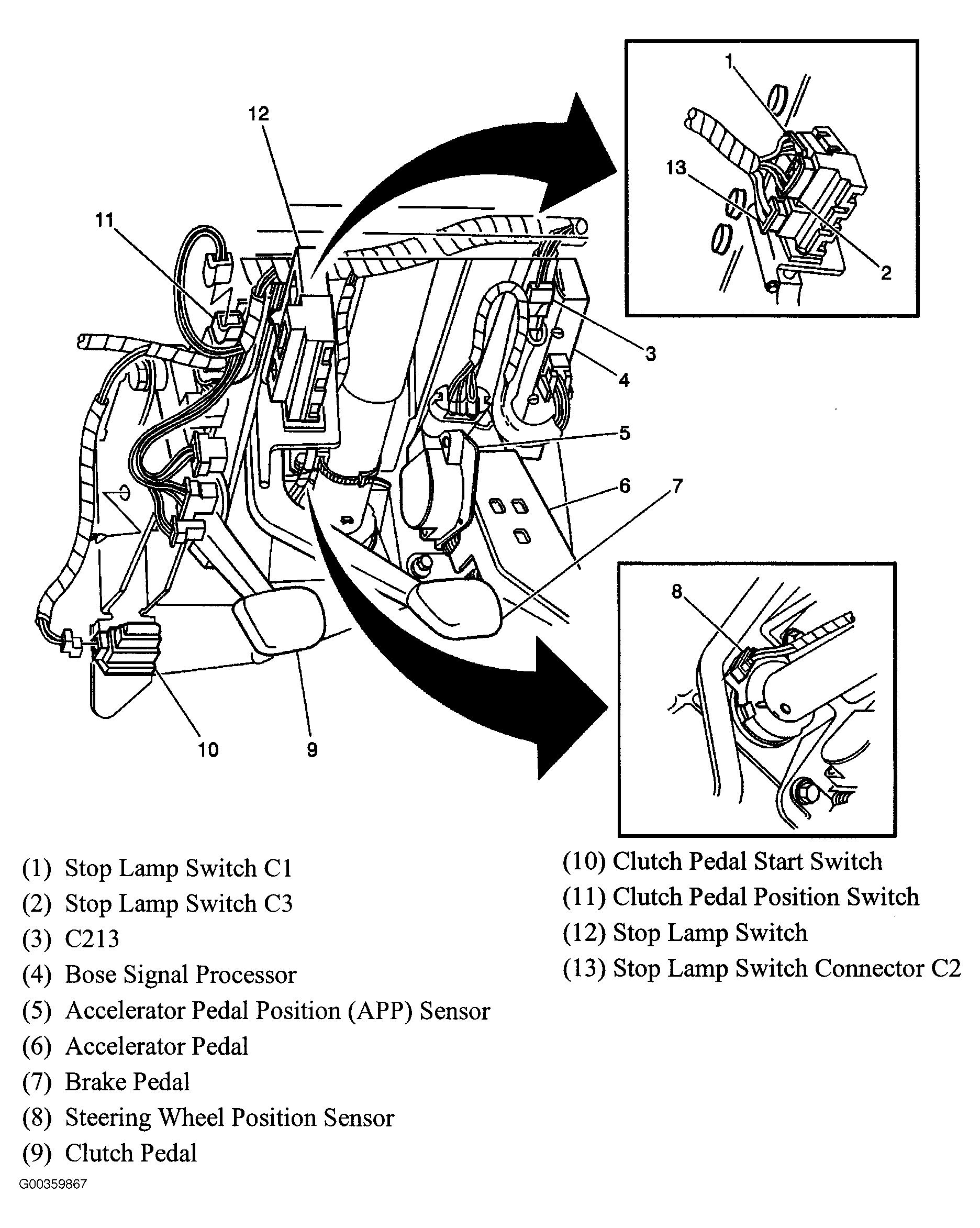 12
11
1
13
2
3
4
5
6
7
8
10
9

(1) Stop Lamp Switch C1
(2) Stop Lamp Switch C3
(3) C213
(4) Bose Signal Processor
(5) Accelerator Pedal Position (APP) Sensor
(6) Accelerator Pedal
(7) Brake Pedal
(8) Steering Wheel Position Sensor
(9) Clutch Pedal

(10) Clutch Pedal Start Switch
(11) Clutch Pedal Position Switch
(12) Stop Lamp Switch
(13) Stop Lamp Switch Connector C2

G00359867