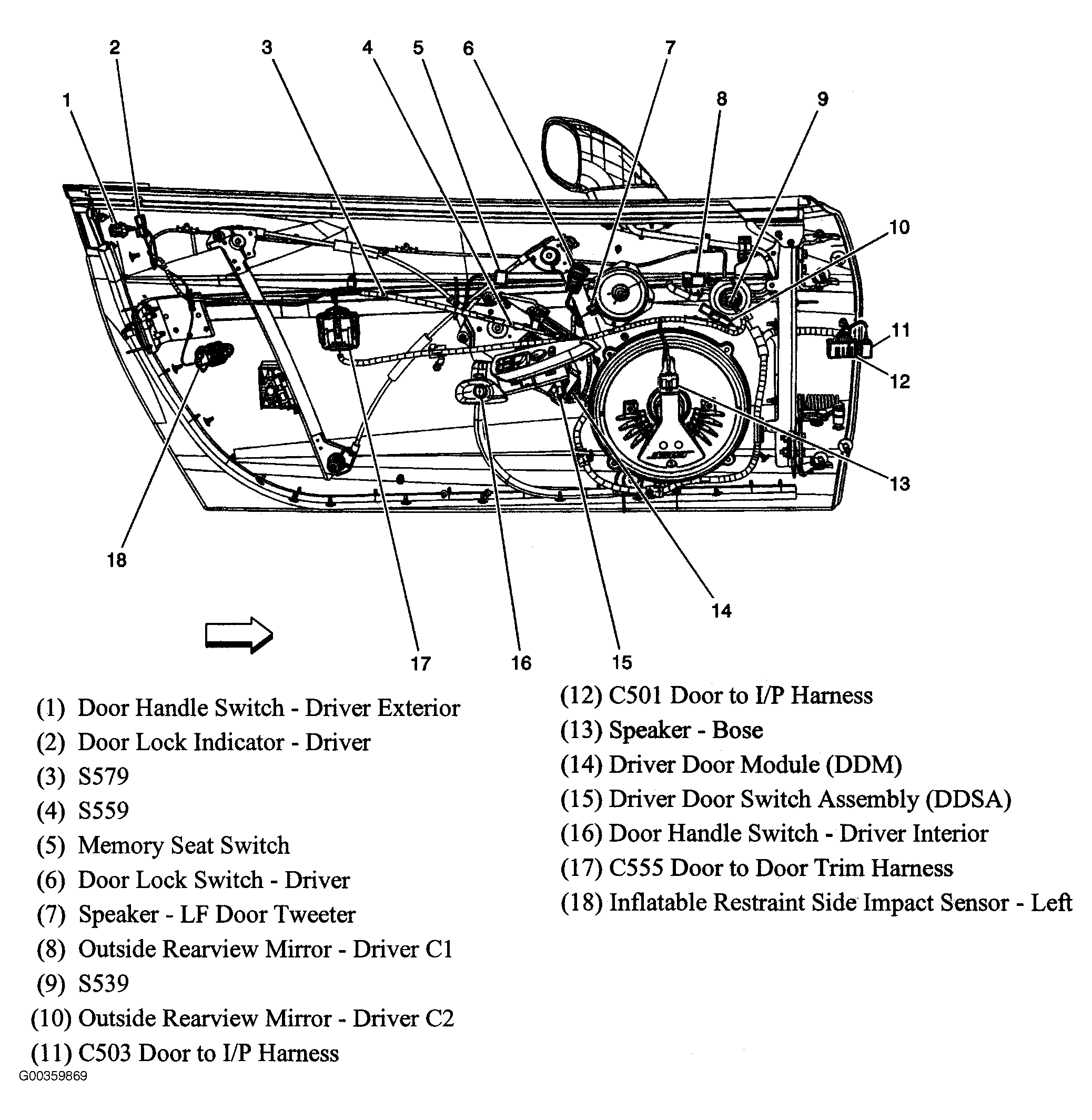 2 3 4 5 6 7
1
8 9
10
11
12
13
18
14
17 16 15

(1) Door Handle Switch - Driver Exterior
(2) Door Lock Indicator - Driver
(3) S579
(4) S559
(5) Memory Seat Switch
(6) Door Lock Switch - Driver
(7) Speaker - LF Door Tweeter
(8) Outside Rearview Mirror - Driver C1
(9) S539
(10) Outside Rearview Mirror - Driver C2
(11) C503 Door to I/P Harness

(12) C501 Door to I/P Harness
(13) Speaker - Bose
(14) Driver Door Module (DDM)
(15) Driver Door Switch Assembly (DDSA)
(16) Door Handle Switch - Driver Interior
(17) C555 Door to Door Trim Harness
(18) Inflatable Restraint Side Impact Sensor - Left

G00359869