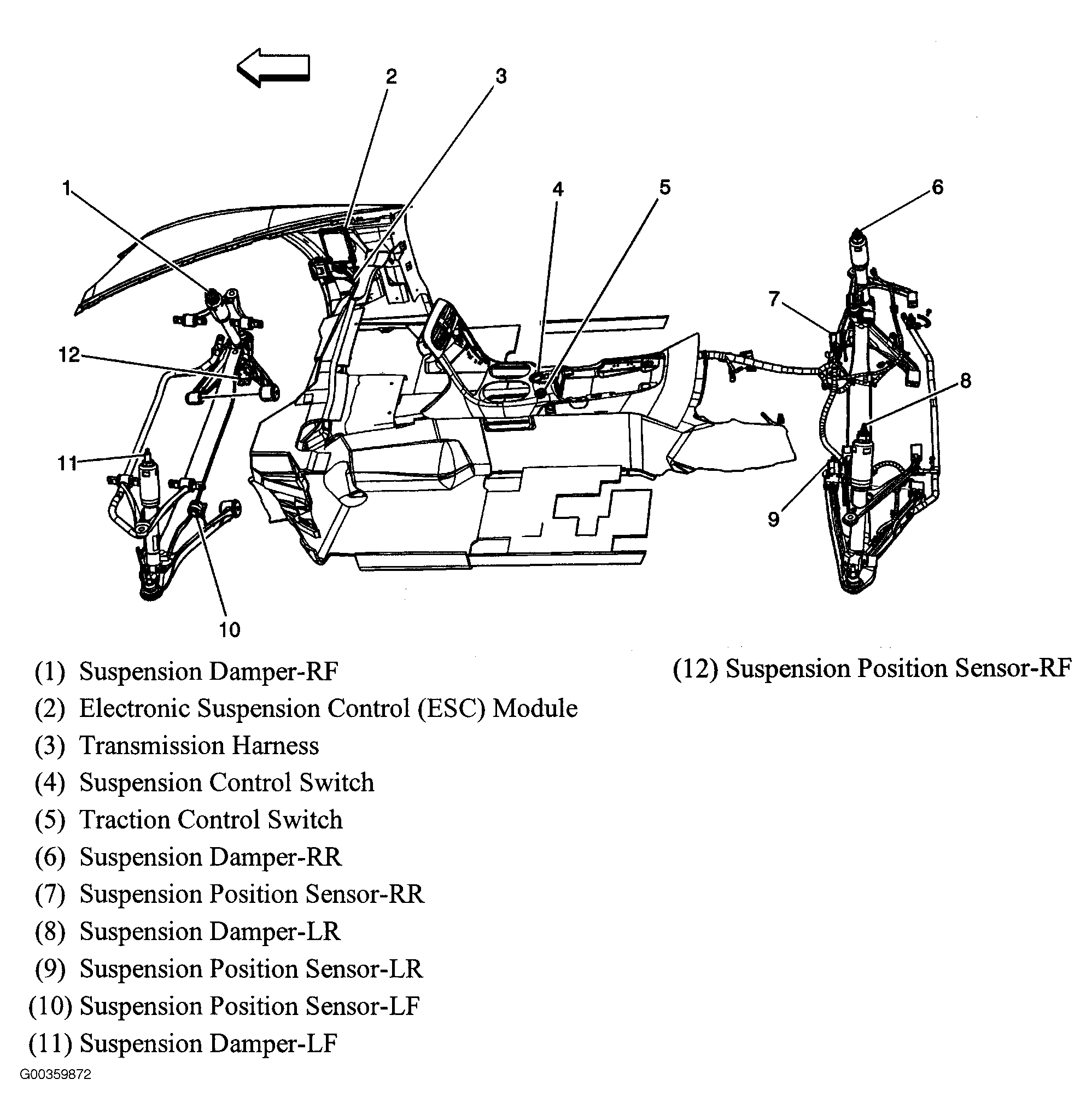 2
3
1
4
5
6
7
12
8
11
9
10

(1) Suspension Damper-RF
(2) Electronic Suspension Control (ESC) Module
(3) Transmission Harness
(4) Suspension Control Switch
(5) Traction Control Switch
(6) Suspension Damper-RR
(7) Suspension Position Sensor-RR
(8) Suspension Damper-LR
(9) Suspension Position Sensor-LR
(10) Suspension Position Sensor-LF
(11) Suspension Damper-LF

(12) Suspension Position Sensor-RF

G00359872