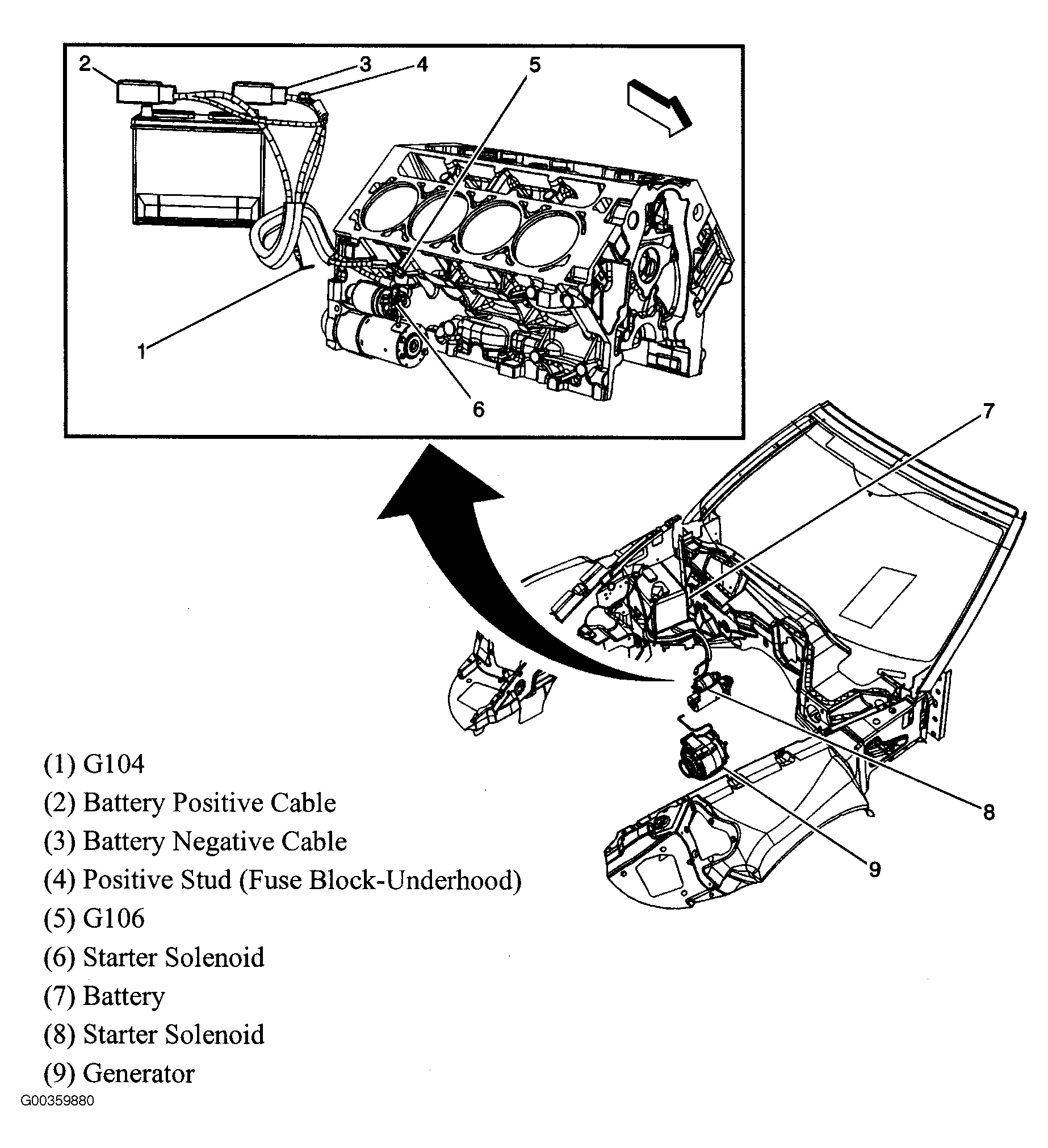 2
3
4
5
1
6
7
8
9

(1) G104
(2) Battery Positive Cable
(3) Battery Negative Cable
(4) Positive Stud (Fuse Block-Underhood)
(5) G106
(6) Starter Solenoid
(7) Battery
(8) Starter Solenoid
(9) Generator

G00359880