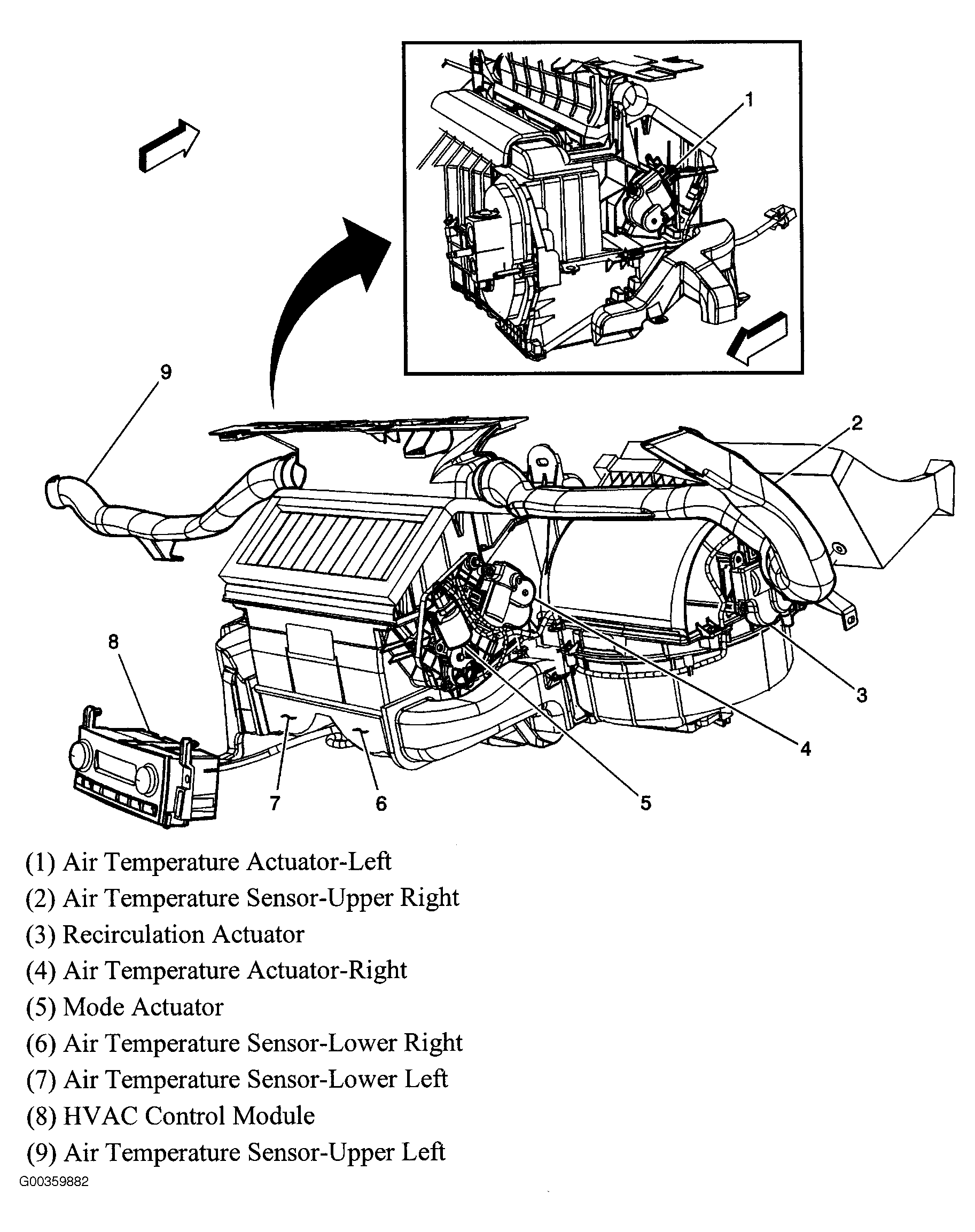 1

9

2

8

3

4

7

6

5

(1) Air Temperature Actuator-Left
(2) Air Temperature Sensor-Upper Right
(3) Recirculation Actuator
(4) Air Temperature Actuator-Right
(5) Mode Actuator
(6) Air Temperature Sensor-Lower Right
(7) Air Temperature Sensor-Lower Left
(8) HVAC Control Module
(9) Air Temperature Sensor-Upper Left

G00359882