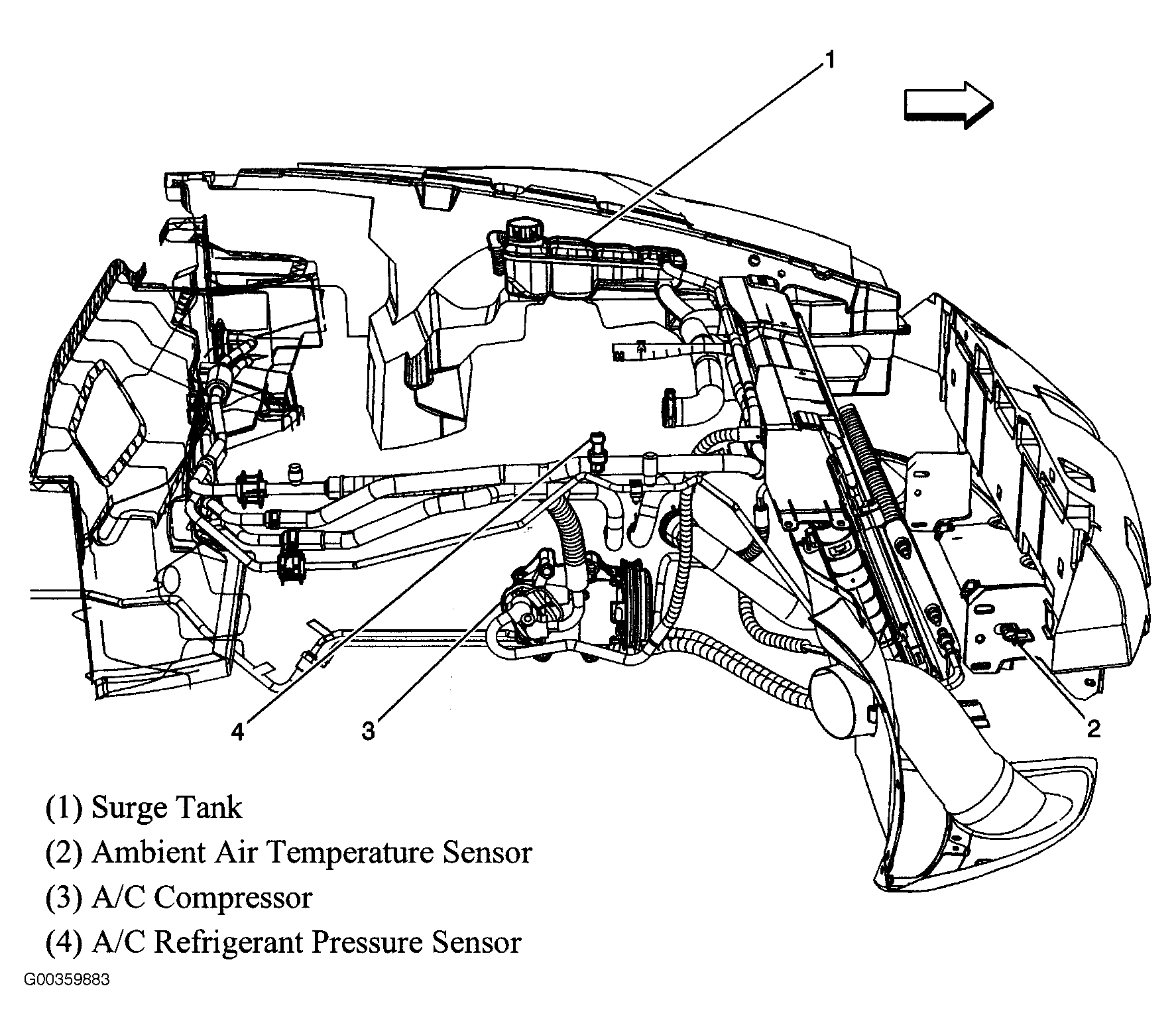 1

4

3

2

(1) Surge Tank

(2) Ambient Air Temperature Sensor

(3) A/C Compressor

(4) A/C Refrigerant Pressure Sensor

G00359883