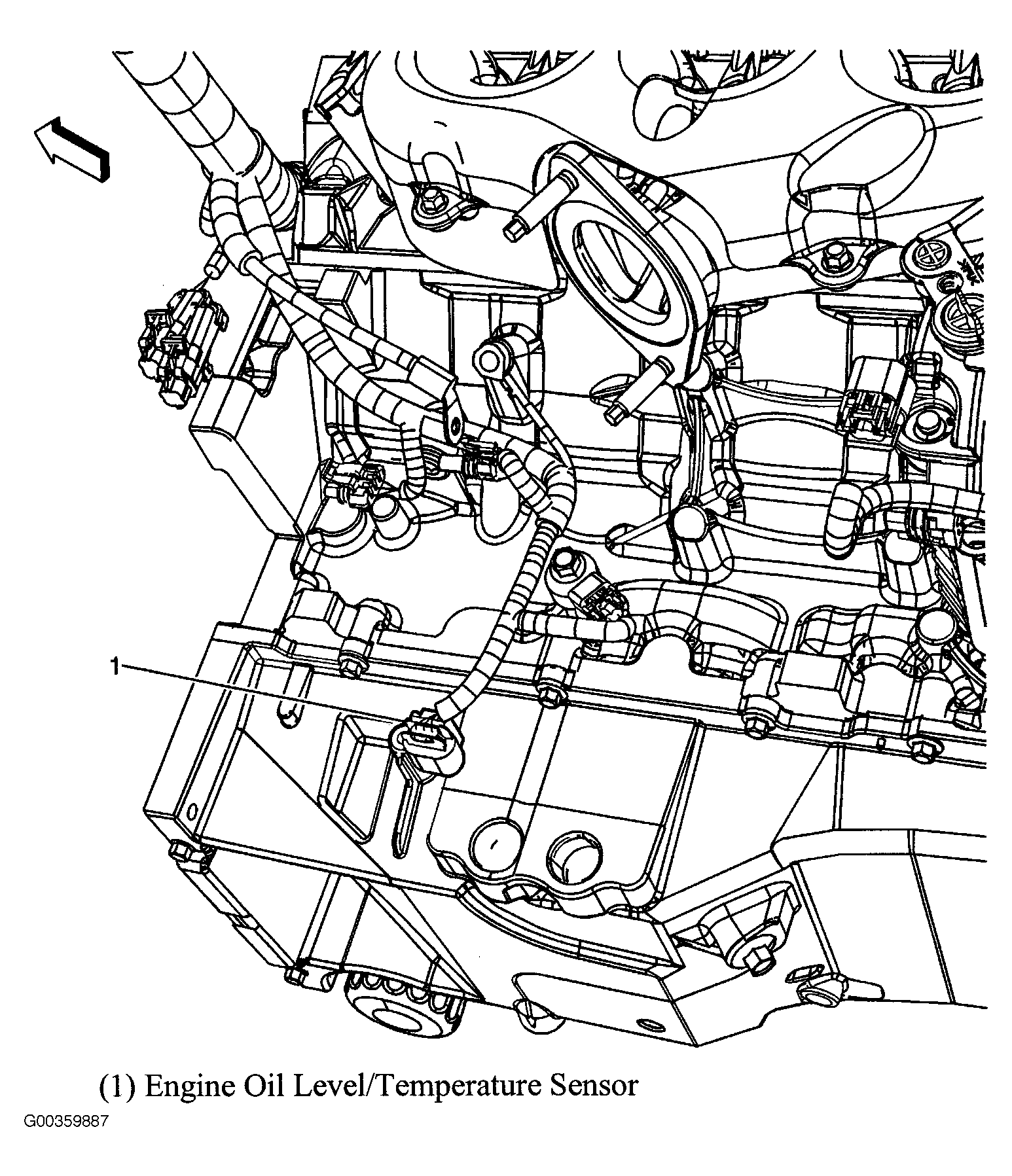 1

(1) Engine Oil Level/Temperature Sensor

G00359887