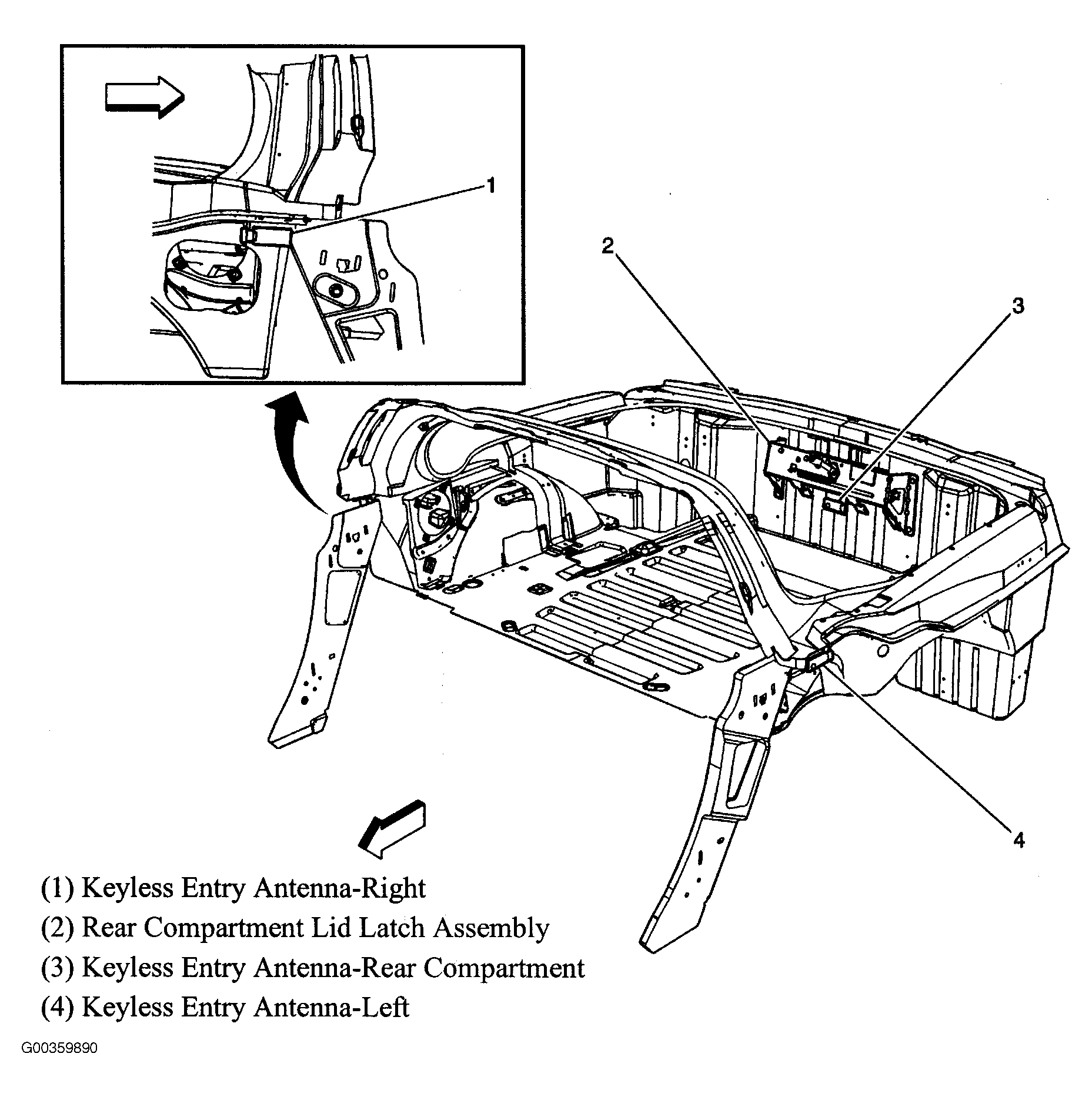 1

2

3

4

(1) Keyless Entry Antenna-Right
(2) Rear Compartment Lid Latch Assembly
(3) Keyless Entry Antenna-Rear Compartment
(4) Keyless Entry Antenna-Left

G00359890