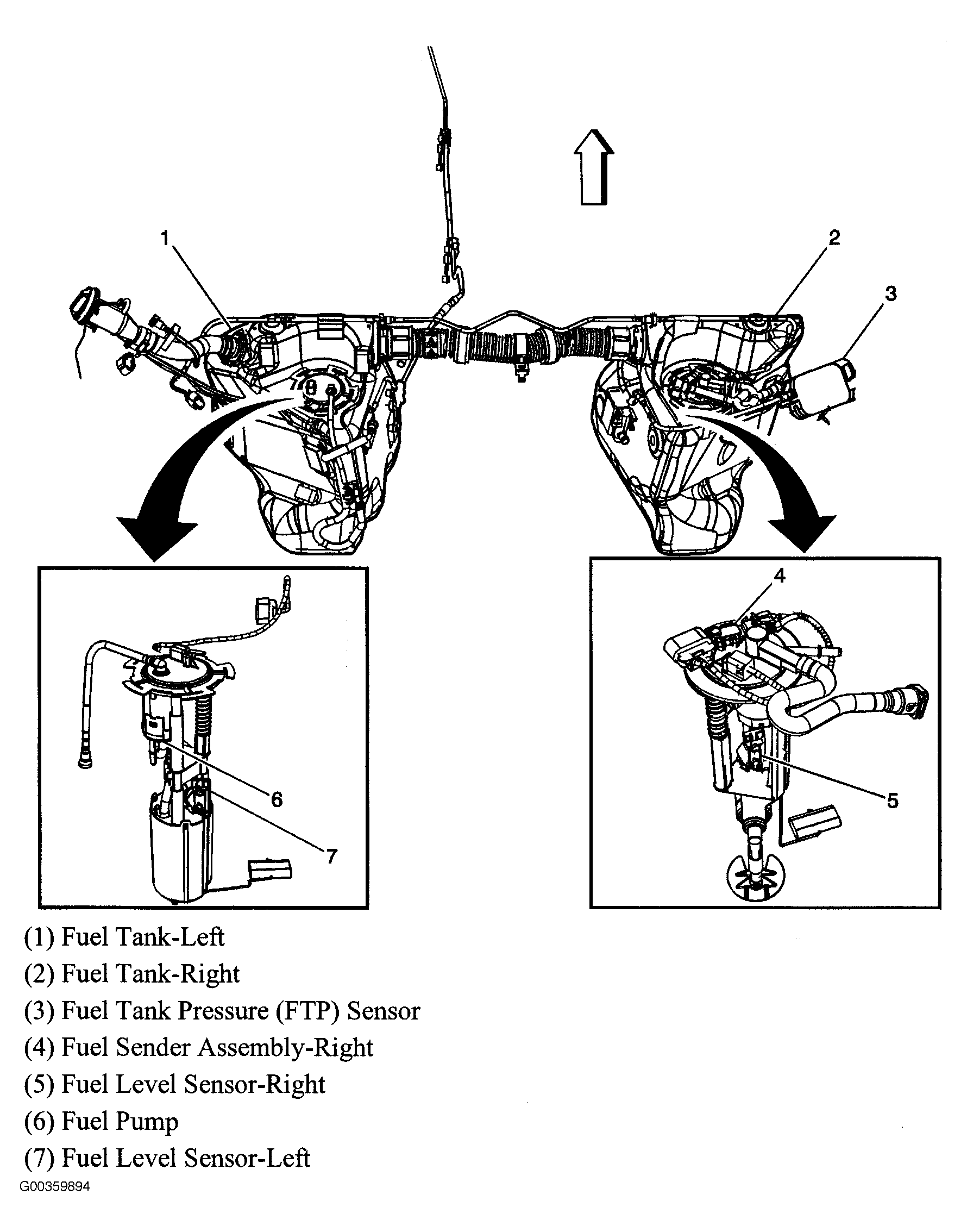 1
2
3
4
6
7
5

(1) Fuel Tank-Left
(2) Fuel Tank-Right
(3) Fuel Tank Pressure (FTP) Sensor
(4) Fuel Sender Assembly-Right
(5) Fuel Level Sensor-Right
(6) Fuel Pump
(7) Fuel Level Sensor-Left

G00359894