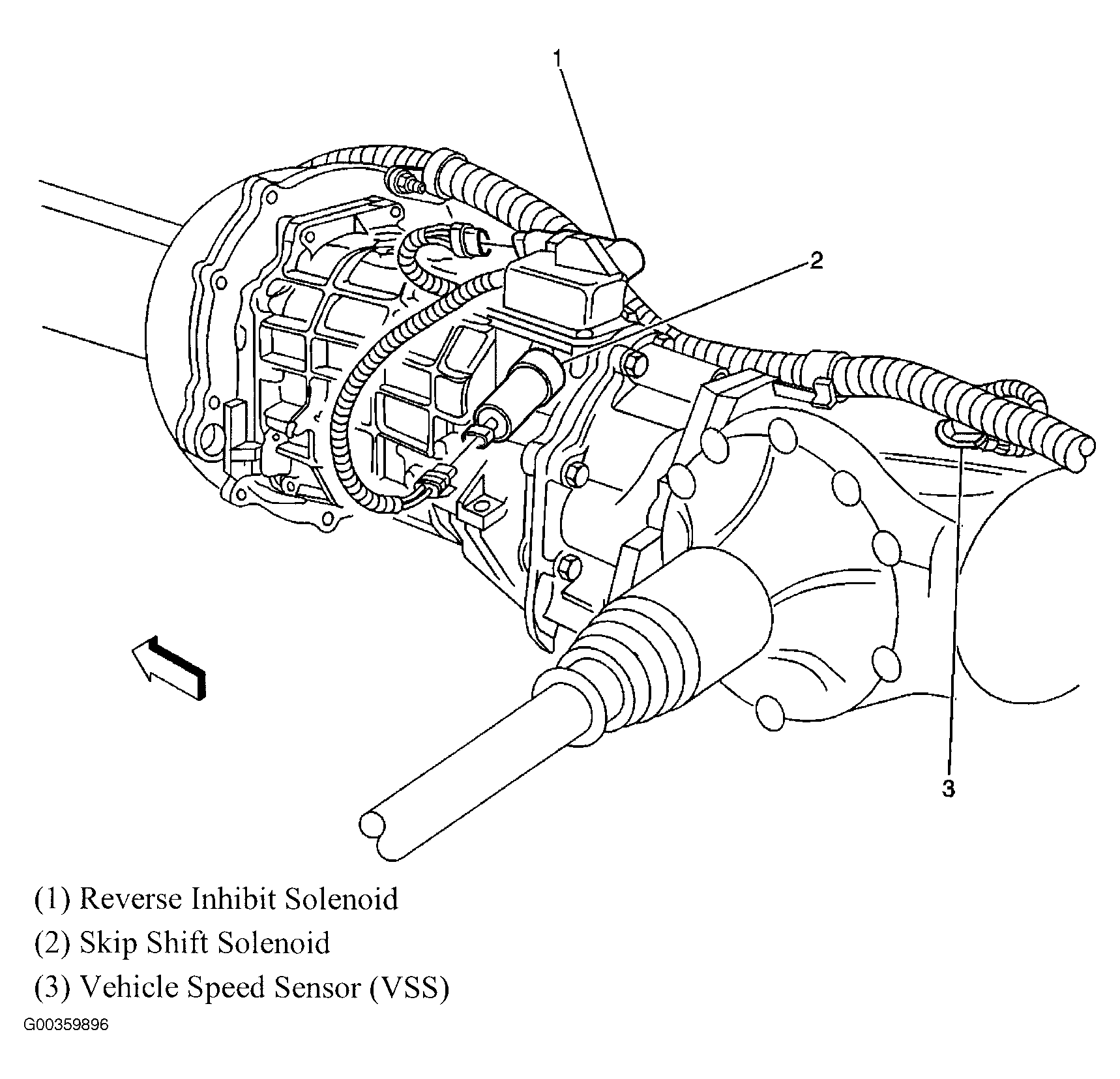 1

2

3

(1) Reverse Inhibit Solenoid

(2) Skip Shift Solenoid

(3) Vehicle Speed Sensor (VSS)

G00359896