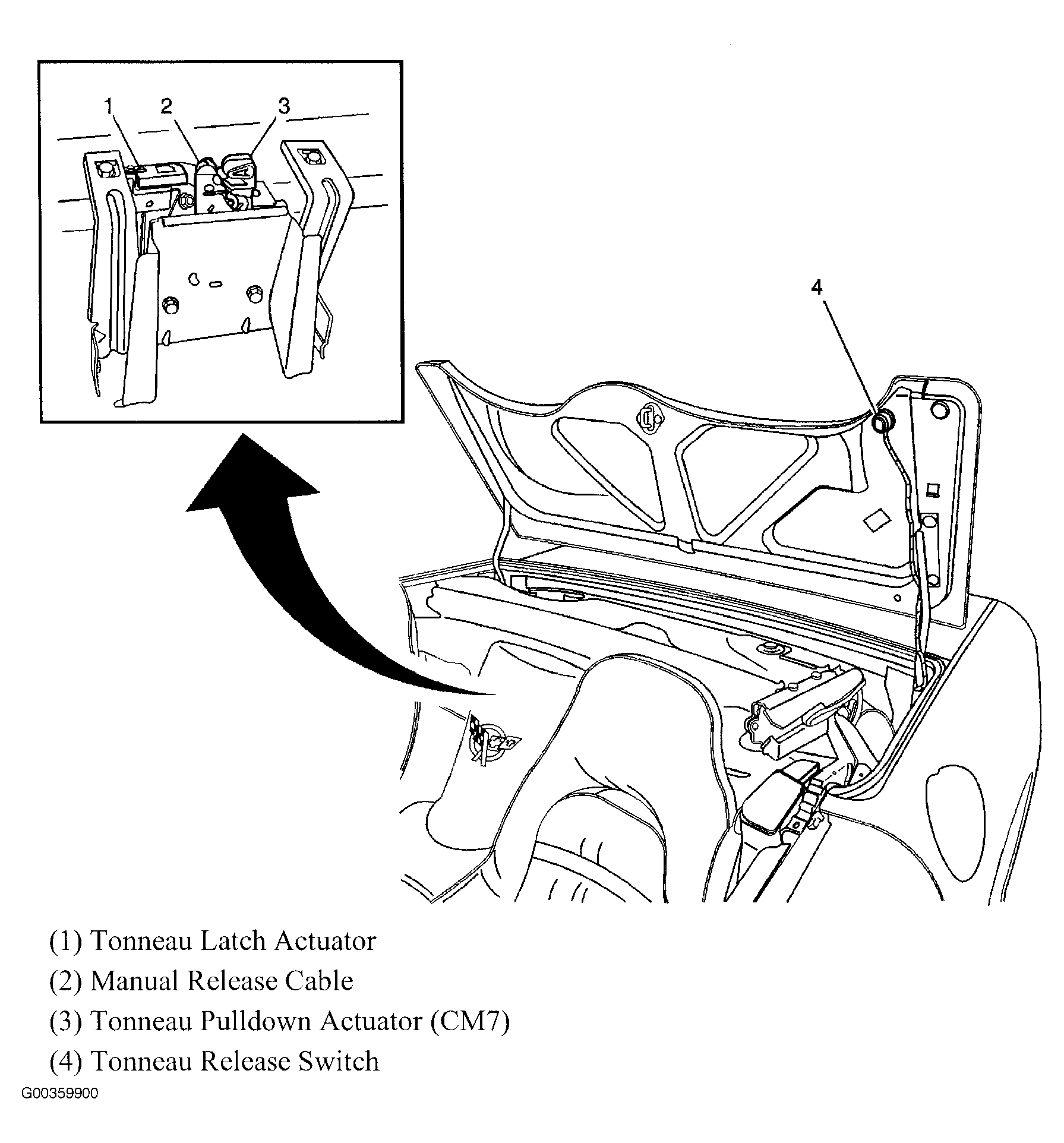 1
2
3
4

(1) Tonneau Latch Actuator
(2) Manual Release Cable
(3) Tonneau Pulldown Actuator (CM7)
(4) Tonneau Release Switch

G00359900