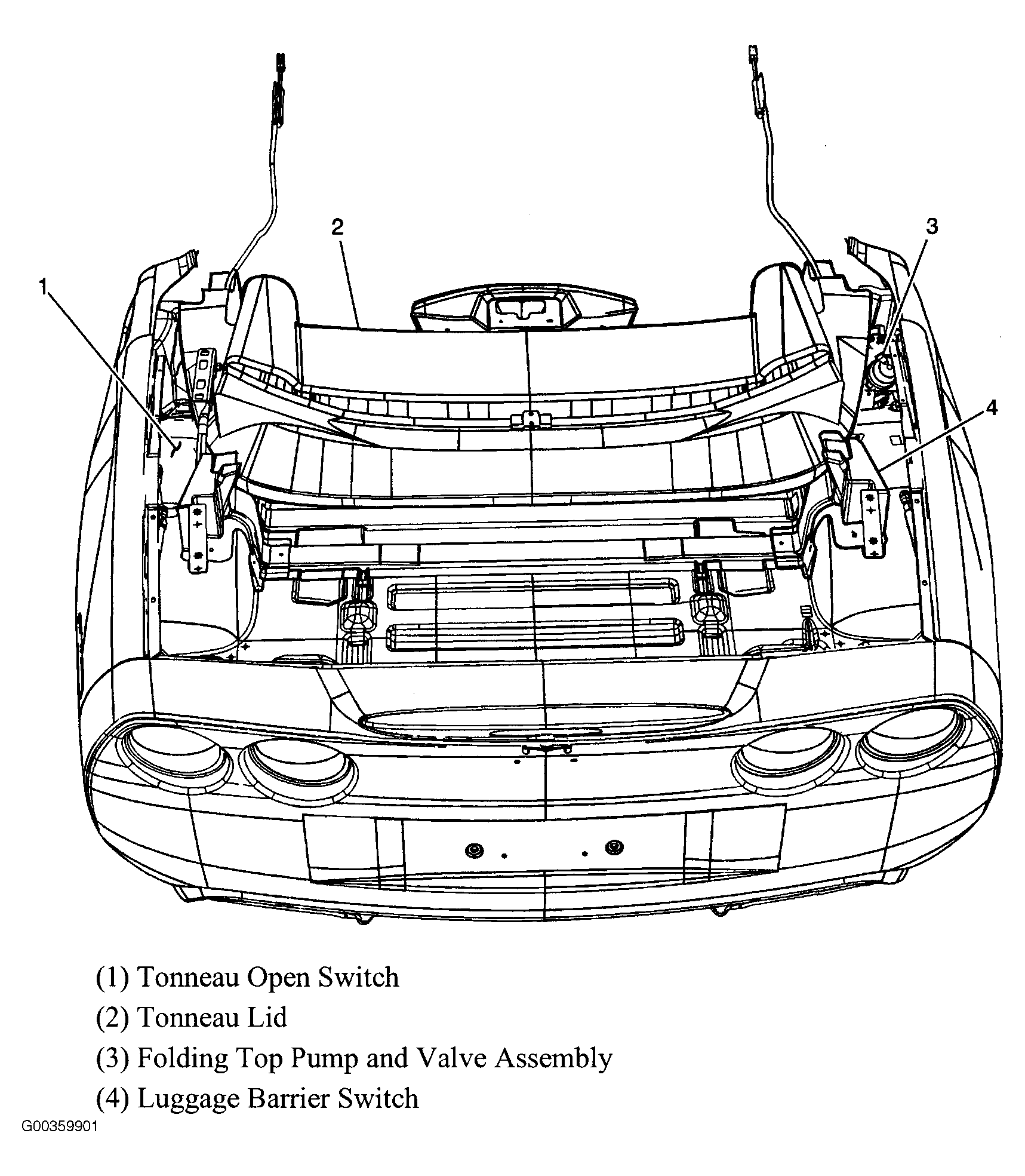 2

3

1

4

(1) Tonneau Open Switch

(2) Tonneau Lid

(3) Folding Top Pump and Valve Assembly

(4) Luggage Barrier Switch

G00359901