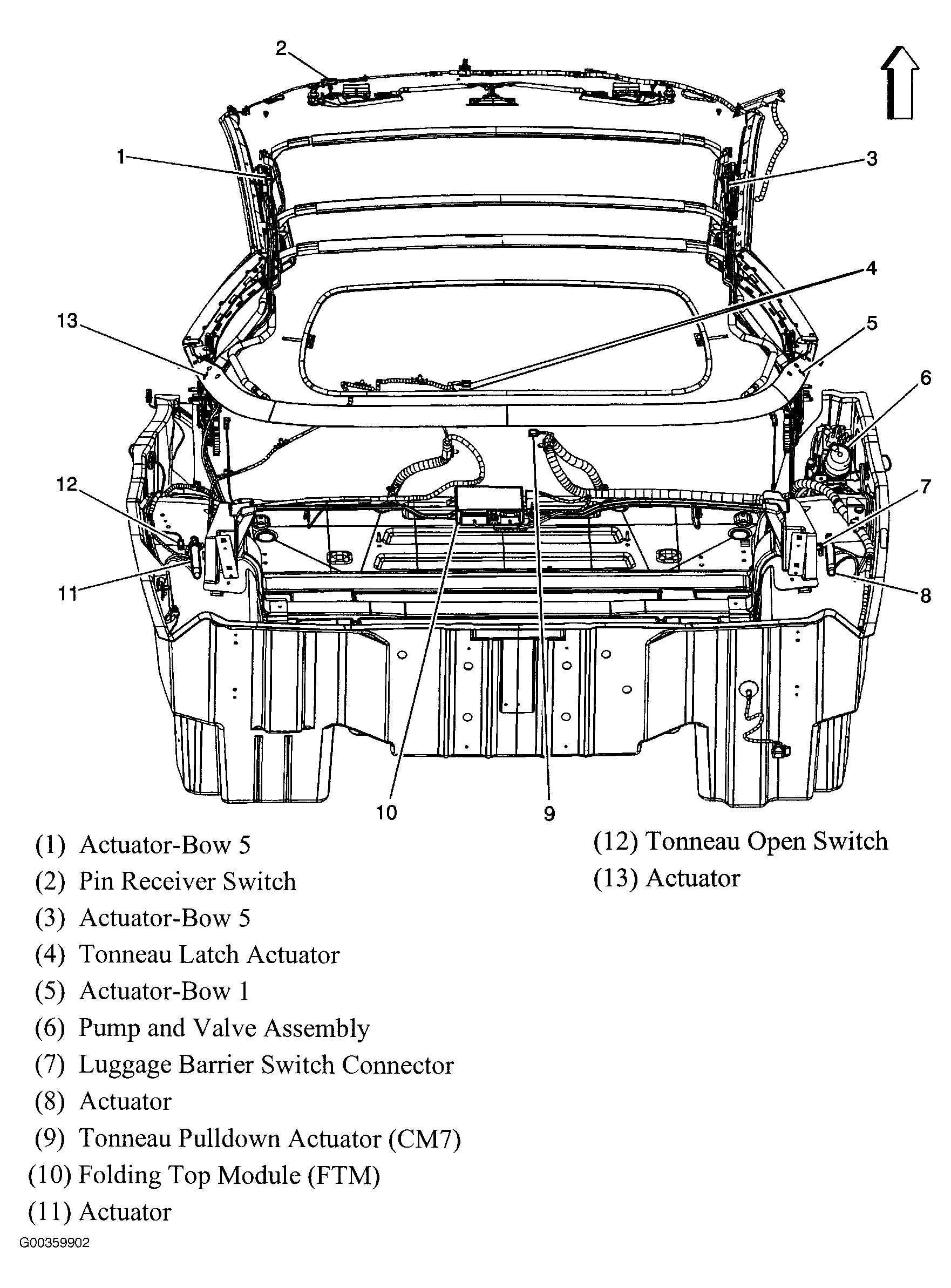 2

1

3

4

13

5

6

12

7

11

8

10

9

(1) Actuator-Bow 5
(2) Pin Receiver Switch
(3) Actuator-Bow 5
(4) Tonneau Latch Actuator
(5) Actuator-Bow 1
(6) Pump and Valve Assembly
(7) Luggage Barrier Switch Connector
(8) Actuator
(9) Tonneau Pulldown Actuator (CM7)
(10) Folding Top Module (FTM)
(11) Actuator

(12) Tonneau Open Switch
(13) Actuator

G00359902