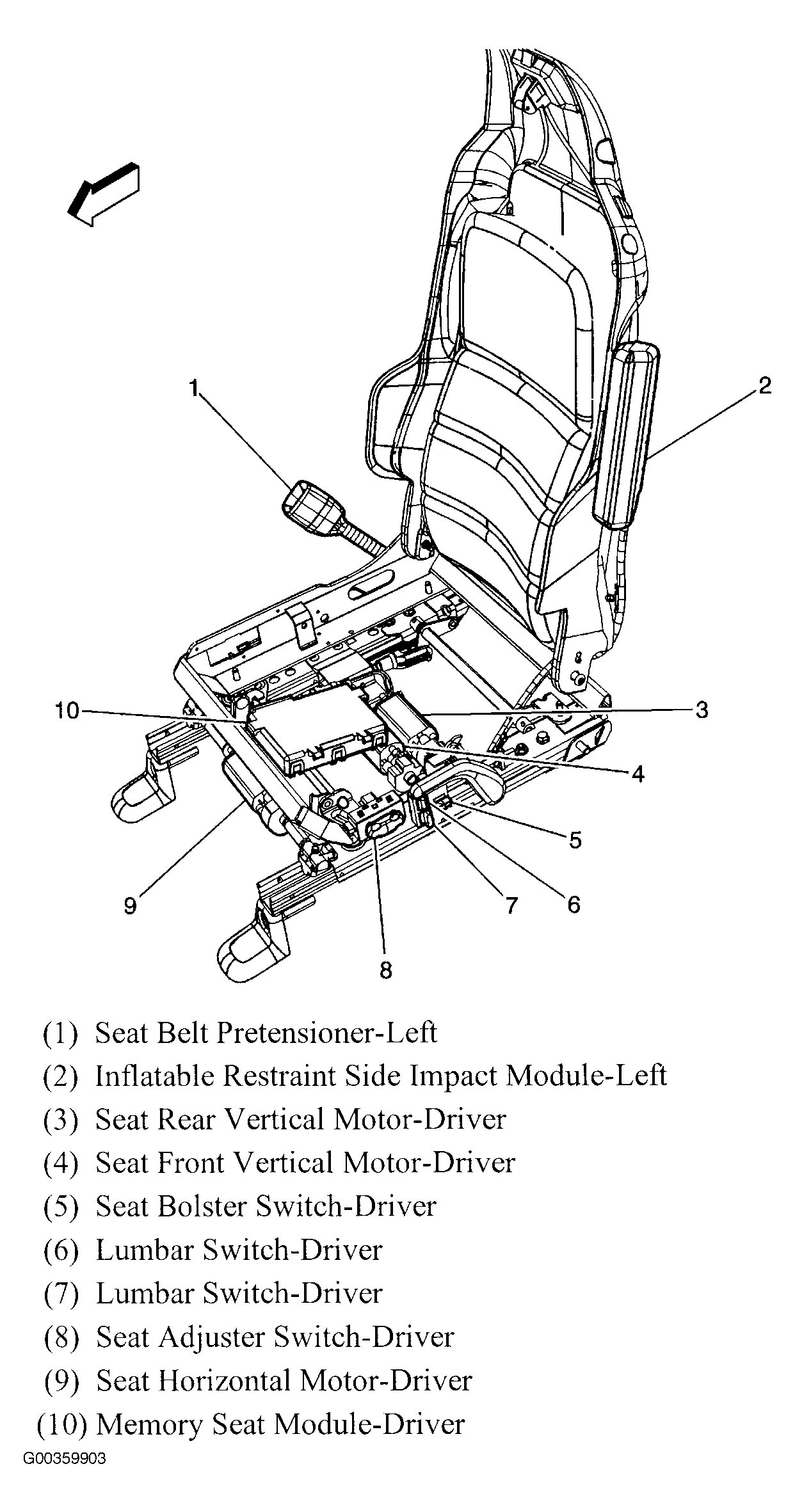 1
2
10
3
4
5
9
7
6
8

(1) Seat Belt Pretensioner-Left
(2) Inflatable Restraint Side Impact Module-Left
(3) Seat Rear Vertical Motor-Driver
(4) Seat Front Vertical Motor-Driver
(5) Seat Bolster Switch-Driver
(6) Lumbar Switch-Driver
(7) Lumbar Switch-Driver
(8) Seat Adjuster Switch-Driver
(9) Seat Horizontal Motor-Driver
(10) Memory Seat Module-Driver

G00359903