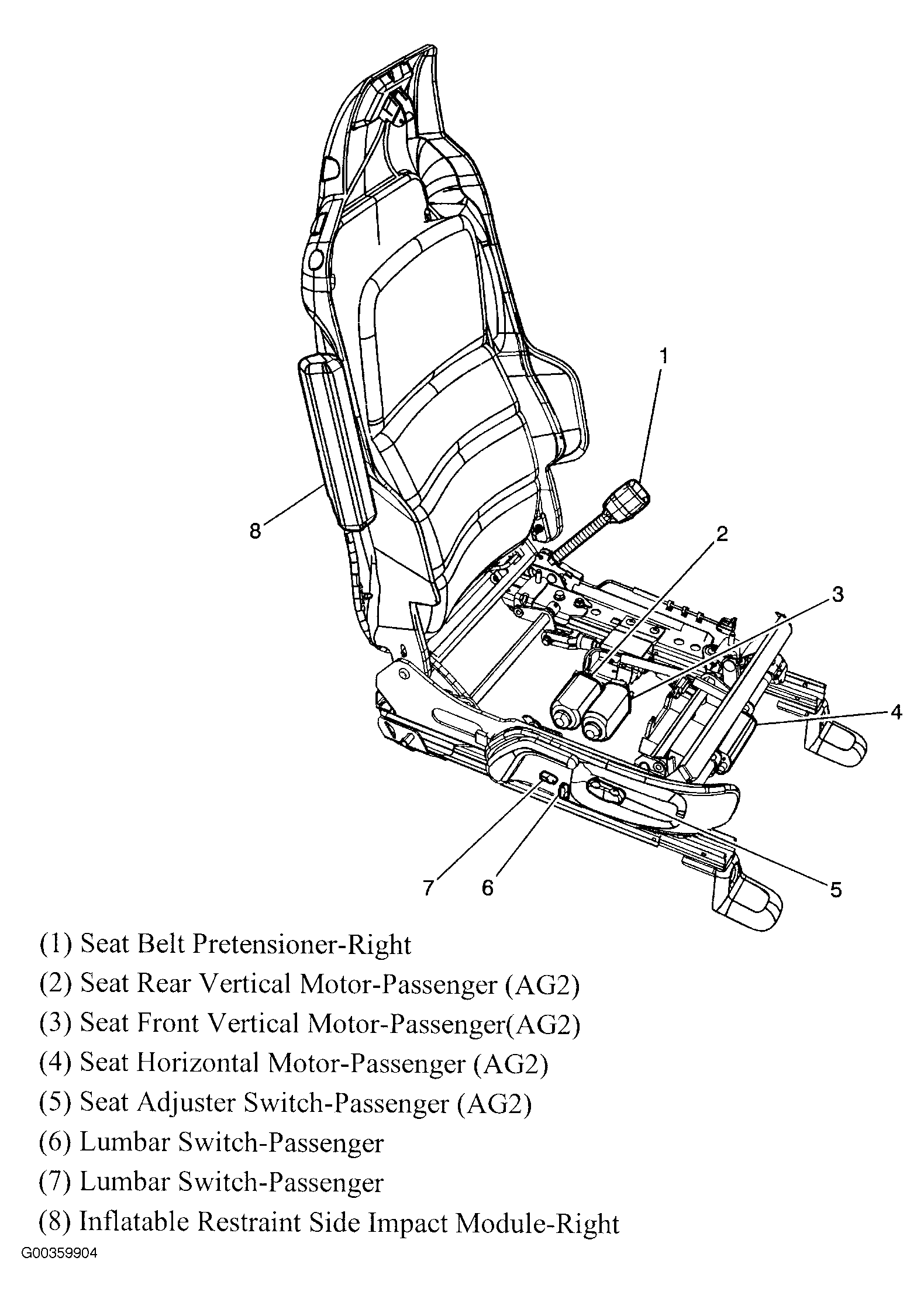 1
8
2
3
4
7
6
5

(1) Seat Belt Pretensioner-Right
(2) Seat Rear Vertical Motor-Passenger (AG2)
(3) Seat Front Vertical Motor-Passenger(AG2)
(4) Seat Horizontal Motor-Passenger (AG2)
(5) Seat Adjuster Switch-Passenger (AG2)
(6) Lumbar Switch-Passenger
(7) Lumbar Switch-Passenger
(8) Inflatable Restraint Side Impact Module-Right

G00359904