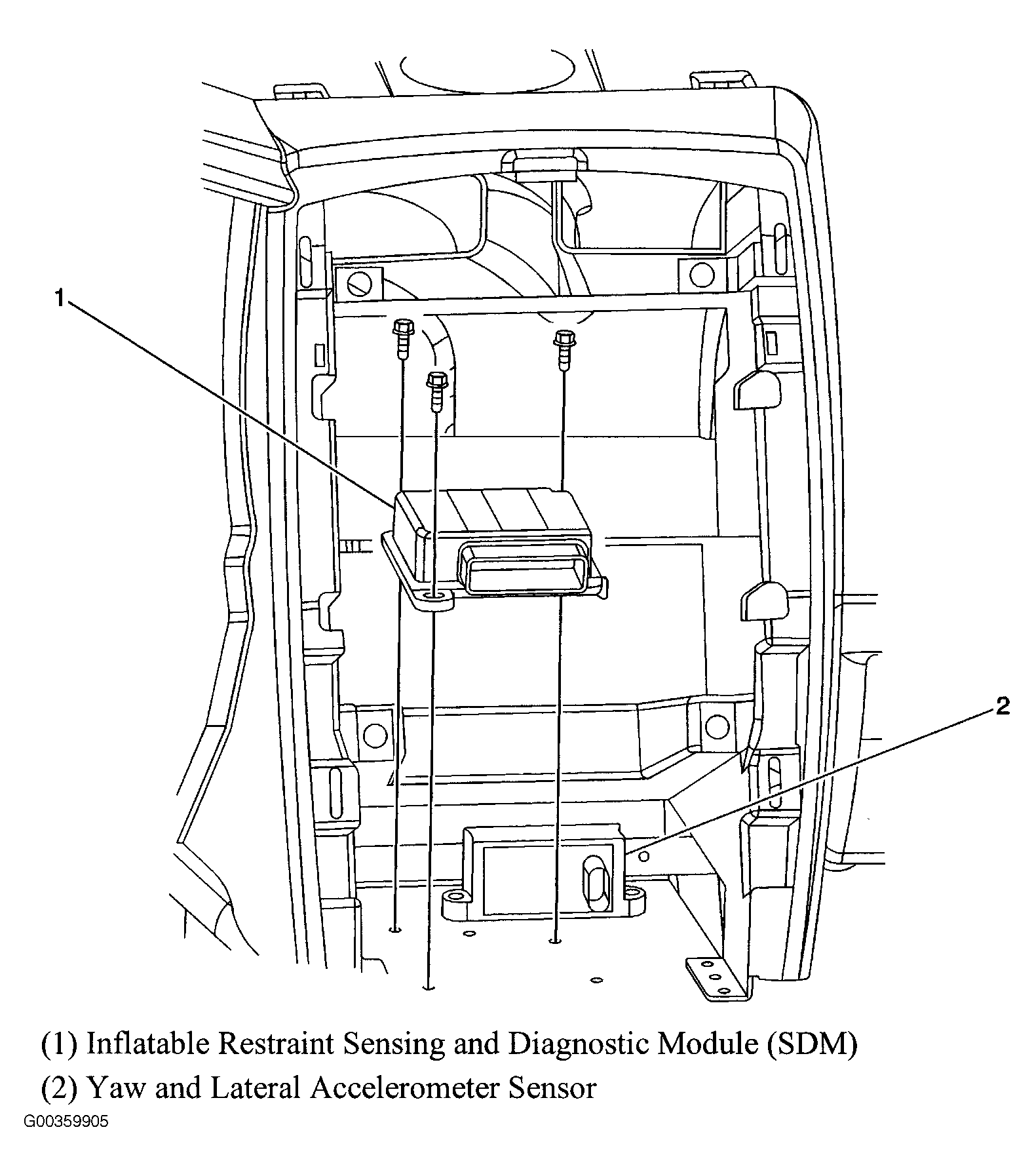 1

2

(1) Inflatable Restraint Sensing and Diagnostic Module (SDM)

(2) Yaw and Lateral Accelerometer Sensor

G00359905