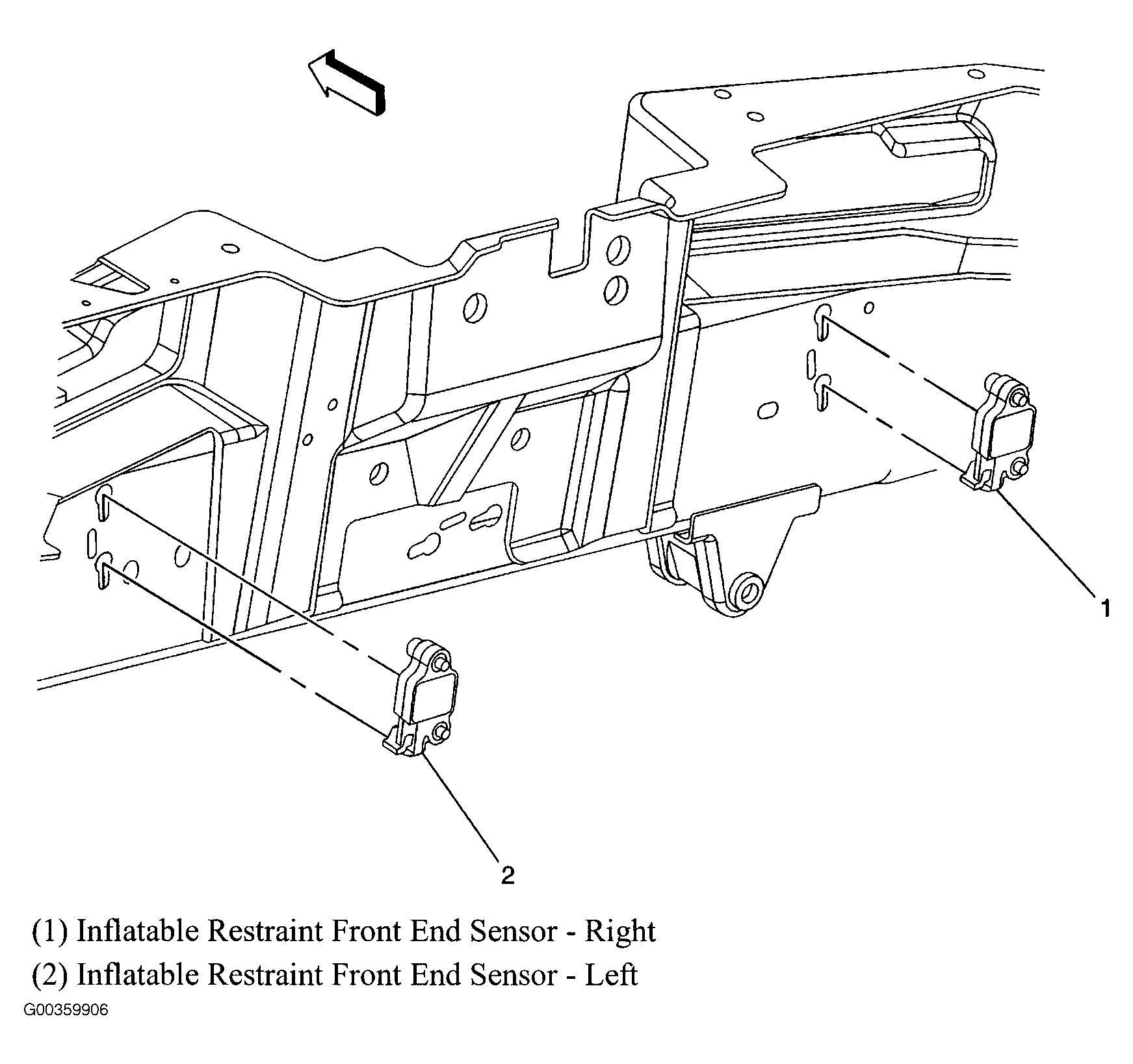 1

2

(1) Inflatable Restraint Front End Sensor - Right
(2) Inflatable Restraint Front End Sensor - Left

G00359906