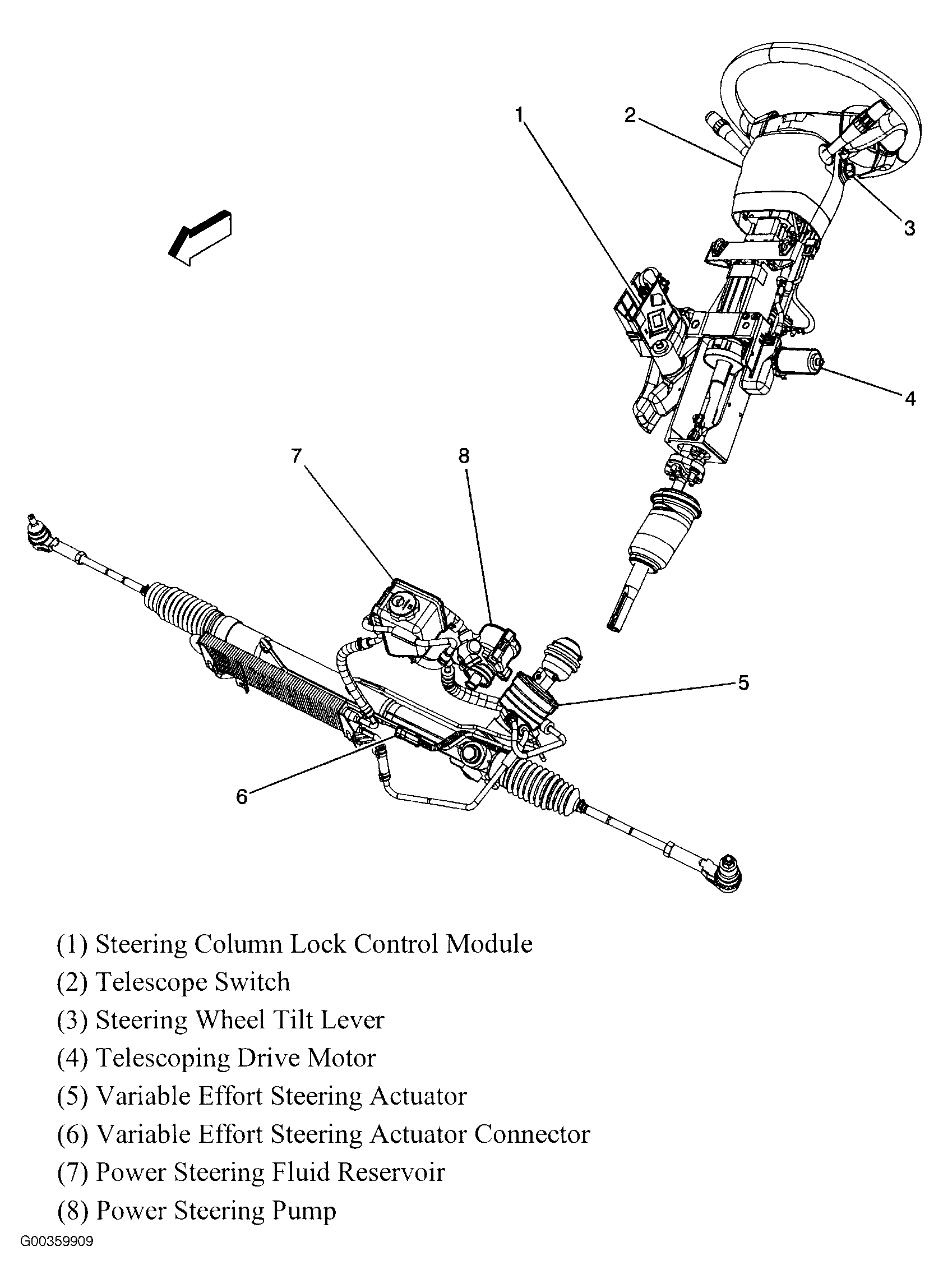 1
2
3
4
7
8
5
6

(1) Steering Column Lock Control Module
(2) Telescope Switch
(3) Steering Wheel Tilt Lever
(4) Telescoping Drive Motor
(5) Variable Effort Steering Actuator
(6) Variable Effort Steering Actuator Connector
(7) Power Steering Fluid Reservoir
(8) Power Steering Pump

G00359909