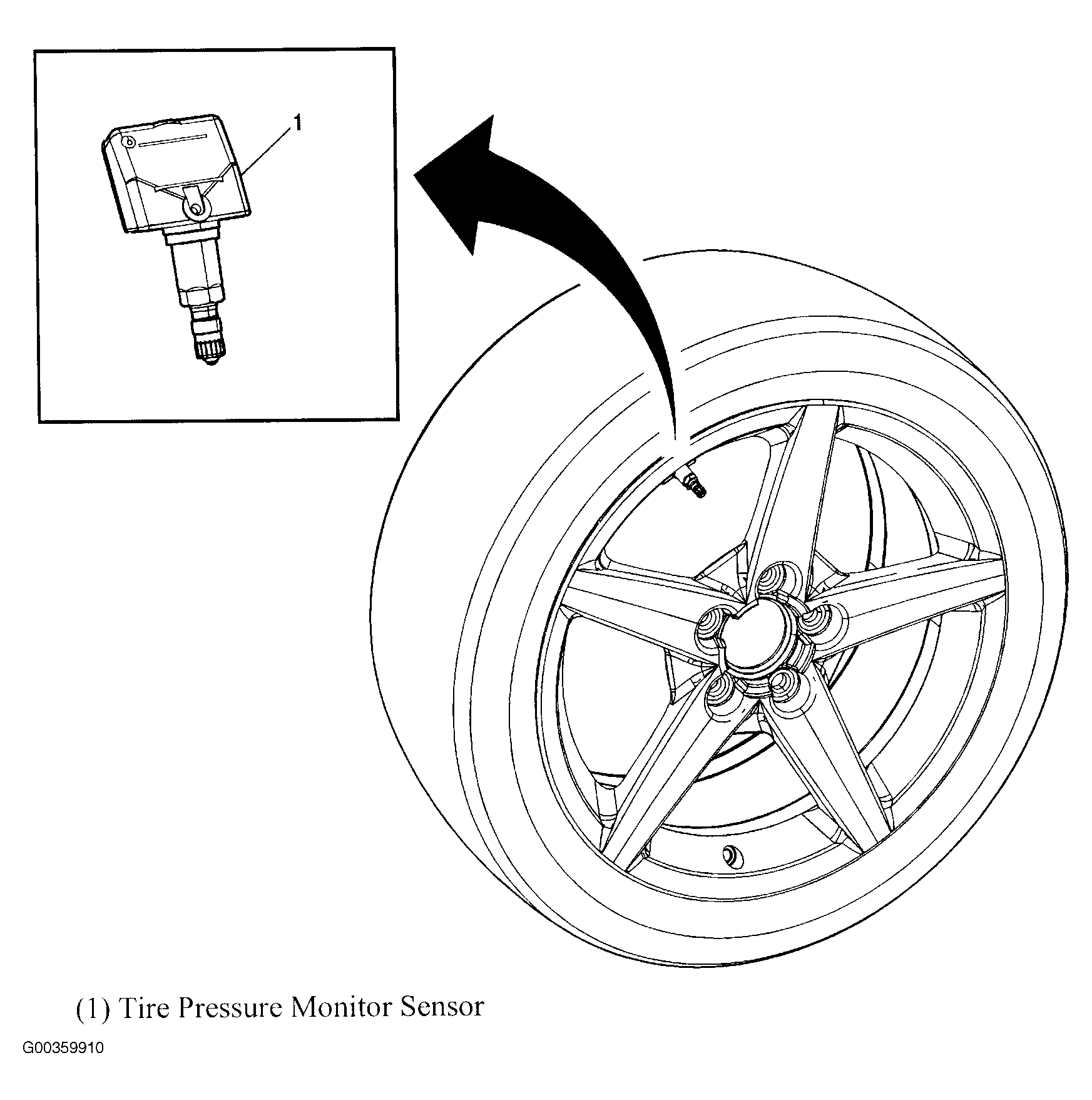 1

(1) Tire Pressure Monitor Sensor

G00359910