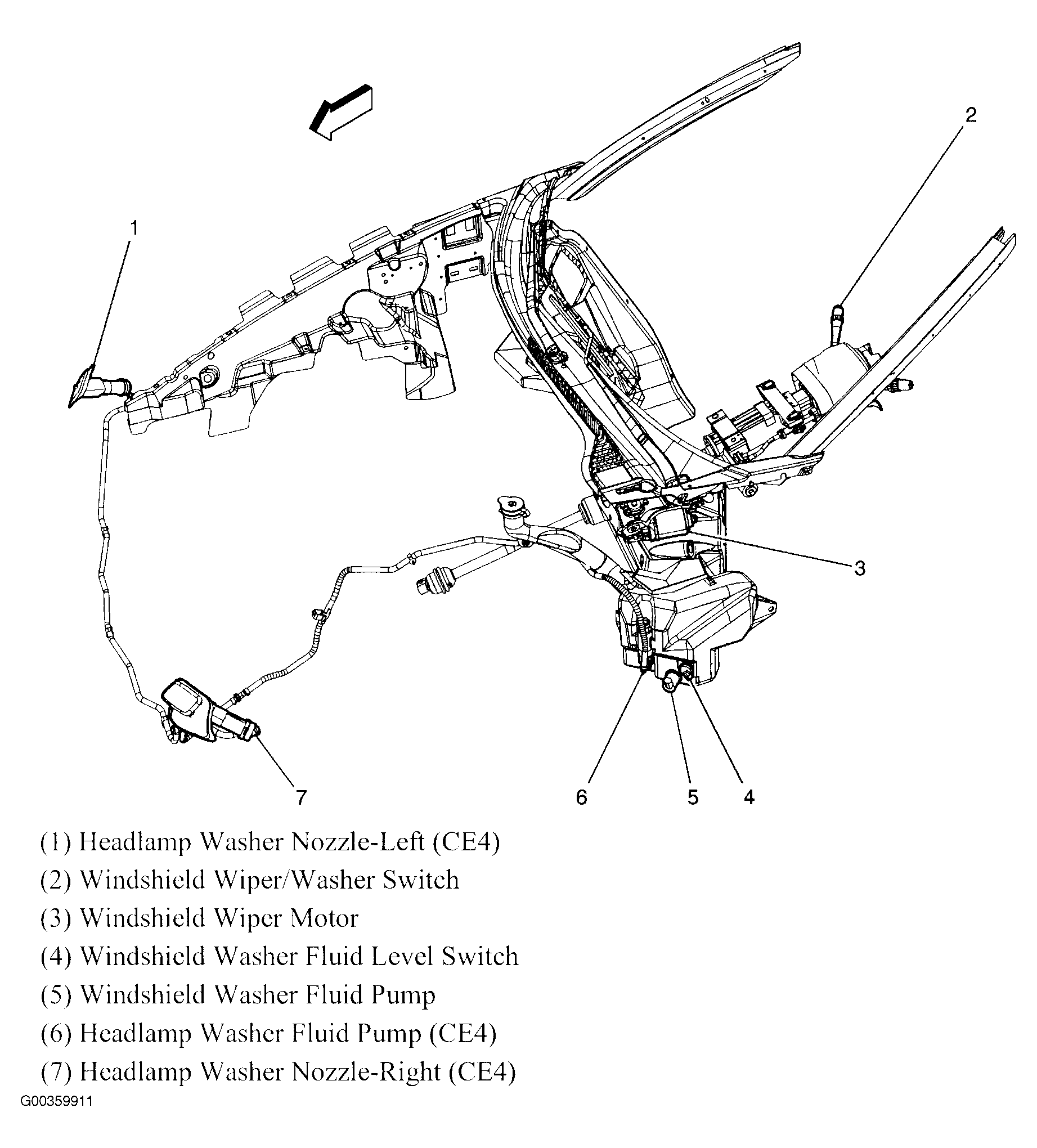 2

1

3

7

6

5

4

(1) Headlamp Washer Nozzle-Left (CE4)

(2) Windshield Wiper/Washer Switch

(3) Windshield Wiper Motor

(4) Windshield Washer Fluid Level Switch

(5) Windshield Washer Fluid Pump

(6) Headlamp Washer Fluid Pump (CE4)

(7) Headlamp Washer Nozzle-Right (CE4)

G00359911