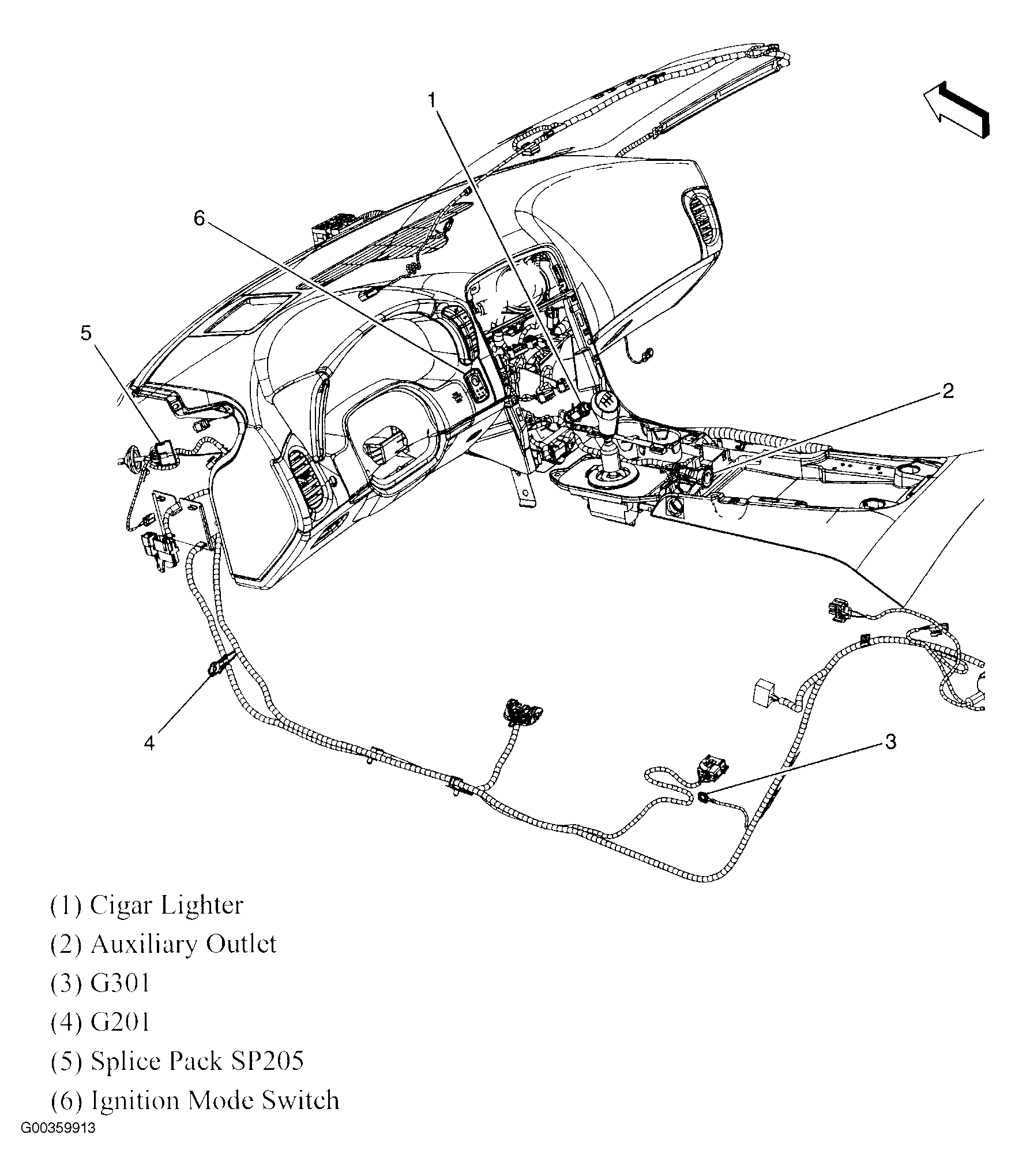 1

6

5

2

4

3

(1) Cigar Lighter
(2) Auxiliary Outlet
(3) G301
(4) G201
(5) Splice Pack SP205
(6) Ignition Mode Switch

G00359913