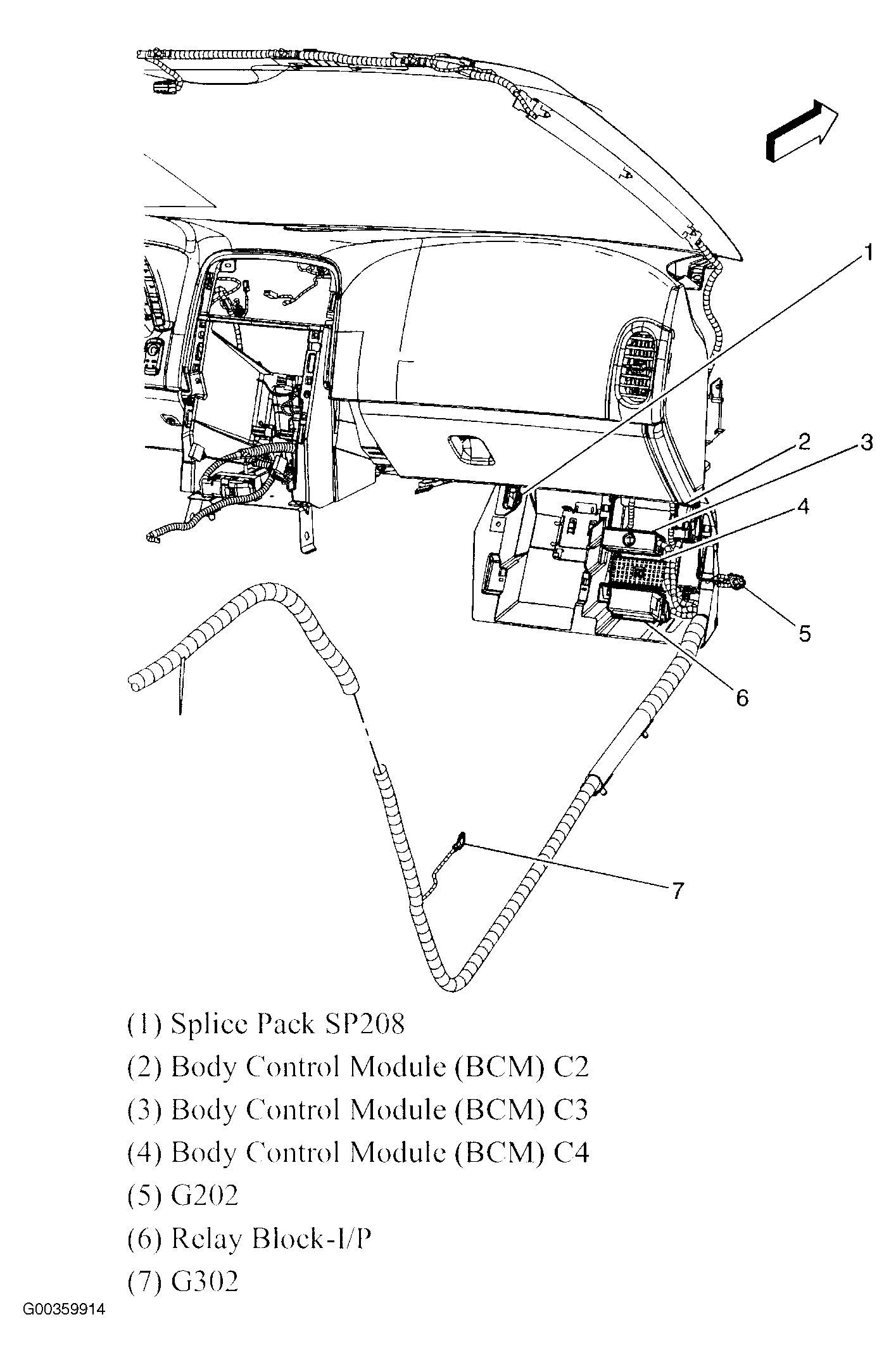 1
2
3
4
5
6
7

(1) Splice Pack SP208
(2) Body Control Module (BCM) C2
(3) Body Control Module (BCM) C3
(4) Body Control Module (BCM) C4
(5) G202
(6) Relay Block-I/P
(7) G302

G00359914