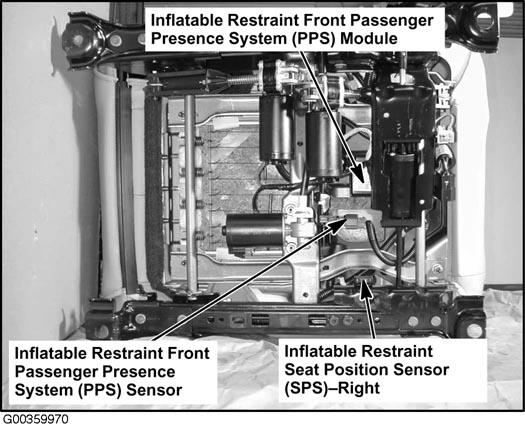 Inflatable Restraint Front Passenger Presence System (PPS) Module

Inflatable Restraint Front Passenger Presence System (PPS) Sensor

Inflatable Restraint Seat Position Sensor (SPS)–Right

G00359970