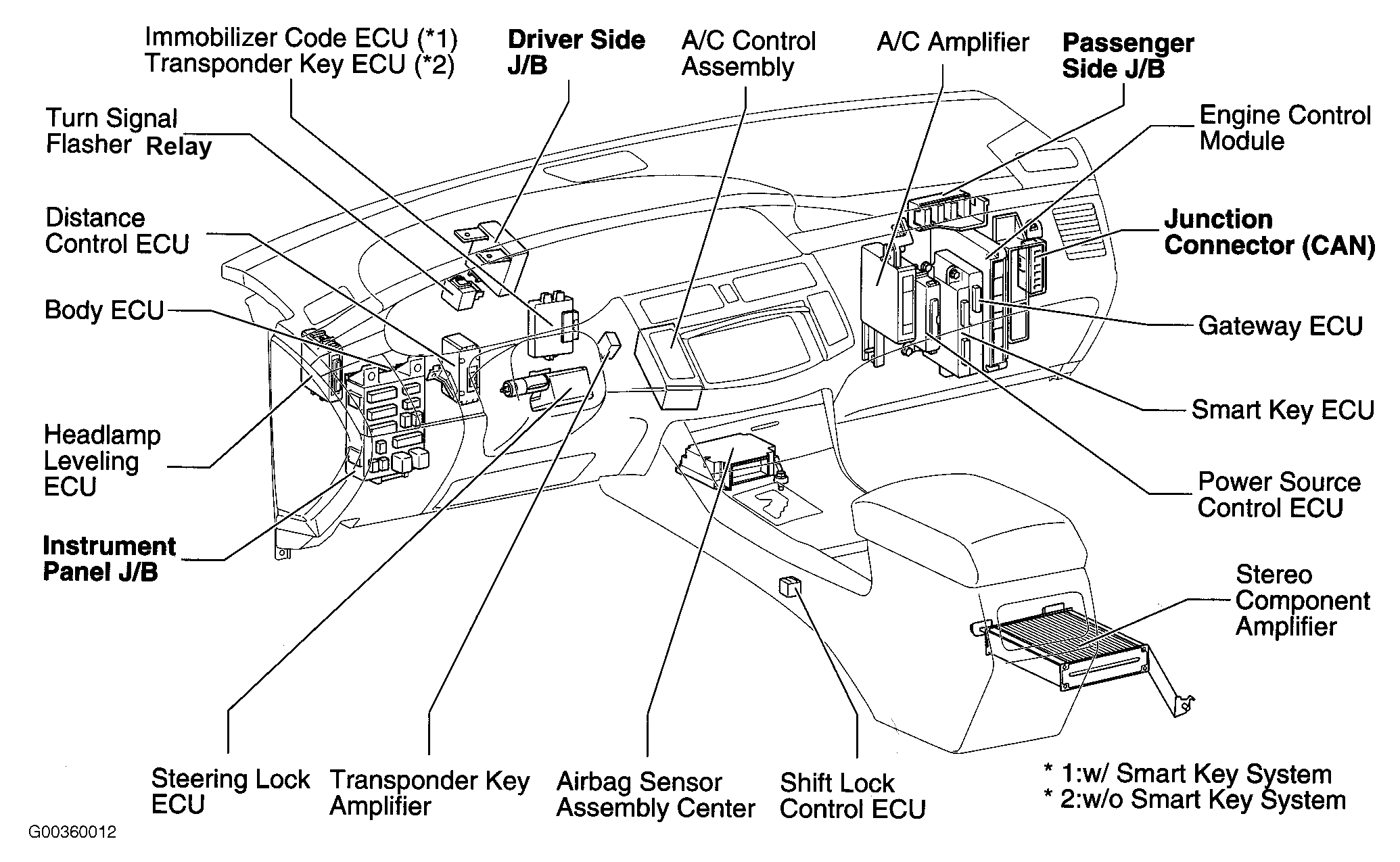 Immobilizer Code ECU (*1)
Transponder Key ECU (*2)

Driver Side J/B

A/C Control Assembly

A/C Amplifier

Passenger Side J/B

Turn Signal Flasher Relay

Engine Control Module

Distance Control ECU

Junction Connector (CAN)

Body ECU

Gateway ECU

Smart Key ECU

Headlamp Leveling ECU

Power Source Control ECU

Instrument Panel J/B

Stereo Component Amplifier

Steering Lock ECU

Transponder Key Amplifier

Airbag Sensor Assembly Center

Shift Lock Control ECU

* 1:w/ Smart Key System
* 2:w/o Smart Key System

G00360012