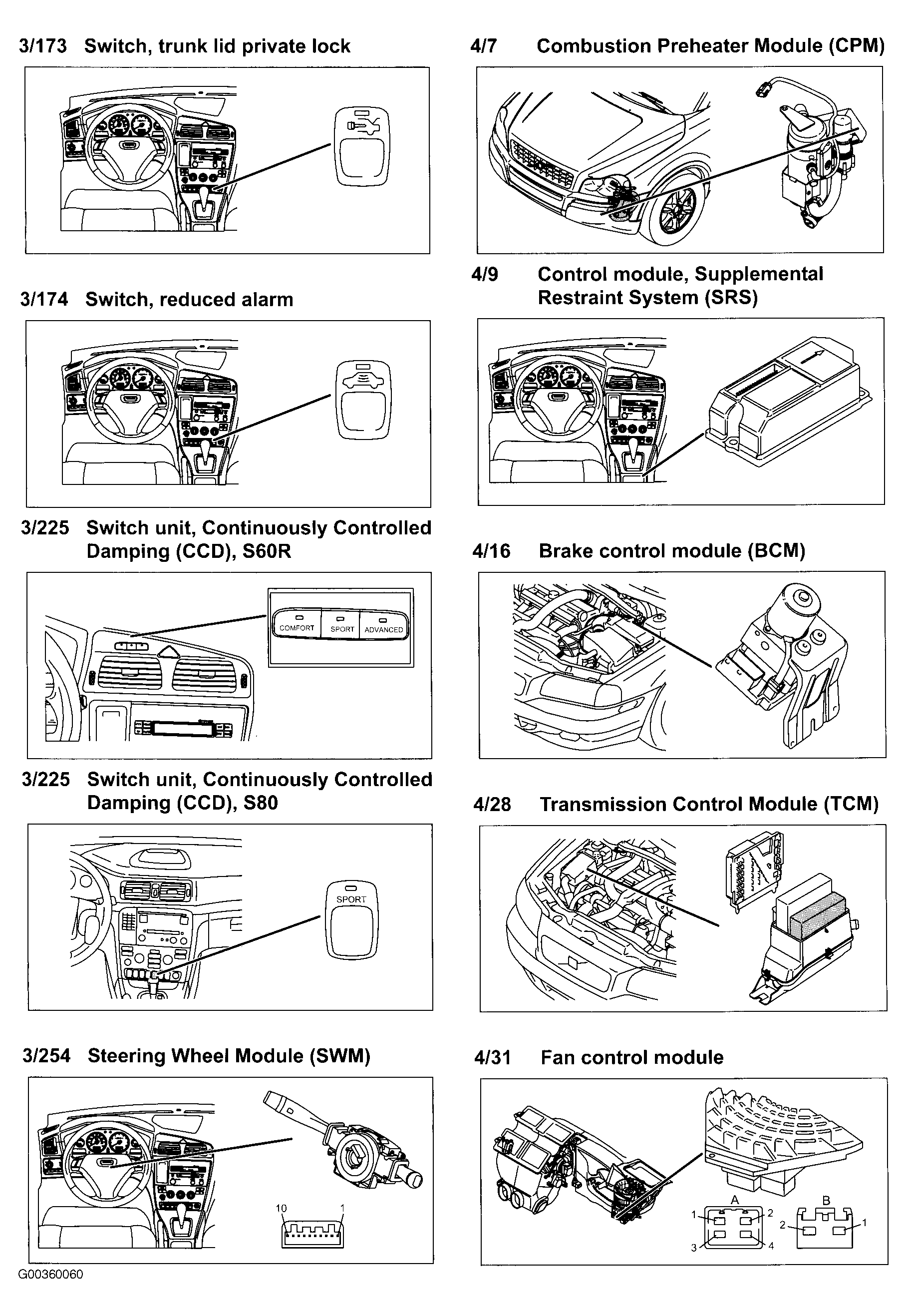 3/173 Switch, trunk lid private lock

3/174 Switch, reduced alarm

3/225 Switch unit, Continuously Controlled Damping (CCD), S60R

COMFORT SPORT ADVANCED

3/225 Switch unit, Continuously Controlled Damping (CCD), S80

SPORT

3/254 Steering Wheel Module (SWM)

10 1

G00360060

4/7 Combustion Preheater Module (CPM)

4/9 Control module, Supplemental Restraint System (SRS)

4/16 Brake control module (BCM)

4/28 Transmission Control Module (TCM)

4/31 Fan control module

A
1 2
3 4

B
2 1