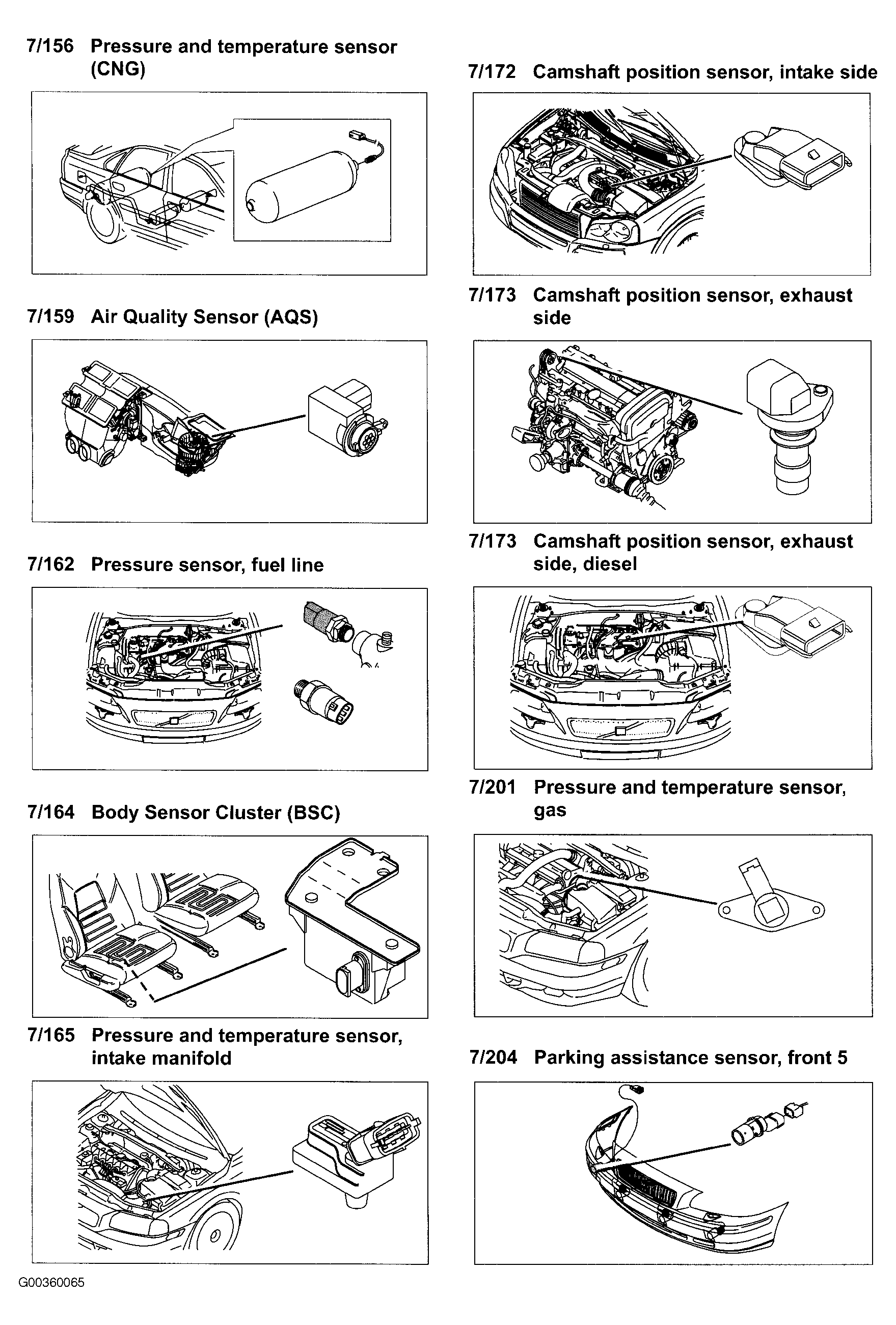 7/156 Pressure and temperature sensor (CNG)

7/159 Air Quality Sensor (AQS)

7/162 Pressure sensor, fuel line

7/164 Body Sensor Cluster (BSC)

7/165 Pressure and temperature sensor, intake manifold

7/172 Camshaft position sensor, intake side

7/173 Camshaft position sensor, exhaust side

7/173 Camshaft position sensor, exhaust side, diesel

7/201 Pressure and temperature sensor, gas

7/204 Parking assistance sensor, front 5

G00360065